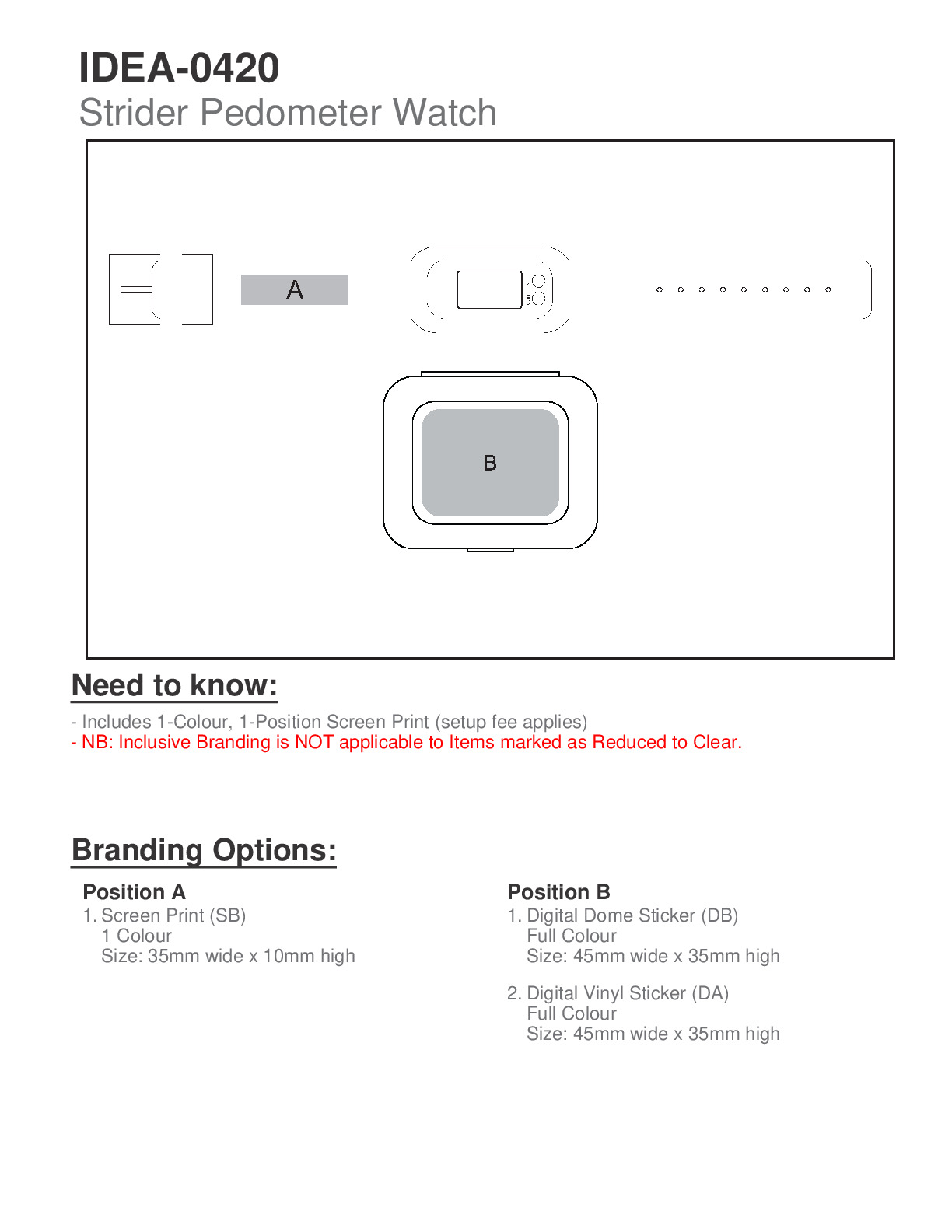 IDEA-0420
Strider Pedometer Watch

A

B

Need to know:

- Includes 1-Colour, 1-Position Screen Print (setup fee applies)
- NB: Inclusive Branding is NOT applicable to Items marked as Reduced to Clear.

Branding Options:

Position A
1. Screen Print (SB)
1 Colour
Size: 35mm wide x 10mm high

Position B
1. Digital Dome Sticker (DB)
Full Colour
Size: 45mm wide x 35mm high

2. Digital Vinyl Sticker (DA)
Full Colour
Size: 45mm wide x 35mm high