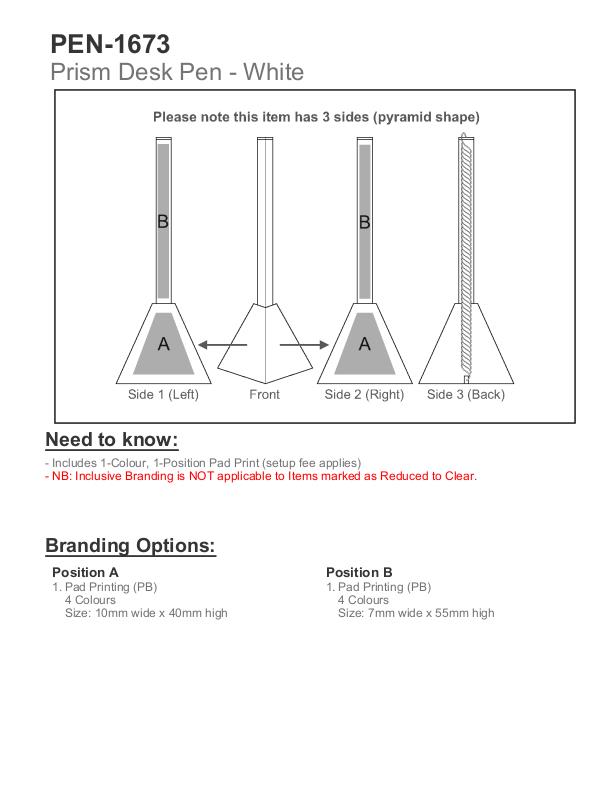 PEN-1673
Prism Desk Pen - White

Please note this item has 3 sides (pyramid shape)

B

B

A

A

Side 1 (Left)
Front
Side 2 (Right)
Side 3 (Back)

Need to know:

- Includes 1-Colour, 1-Position Pad Print (setup fee applies)
- NB: Inclusive Branding is NOT applicable to Items marked as Reduced to Clear.

Branding Options:

Position A
1. Pad Printing (PB)
4 Colours
Size: 10mm wide x 40mm high

Position B
1. Pad Printing (PB)
4 Colours
Size: 7mm wide x 55mm high