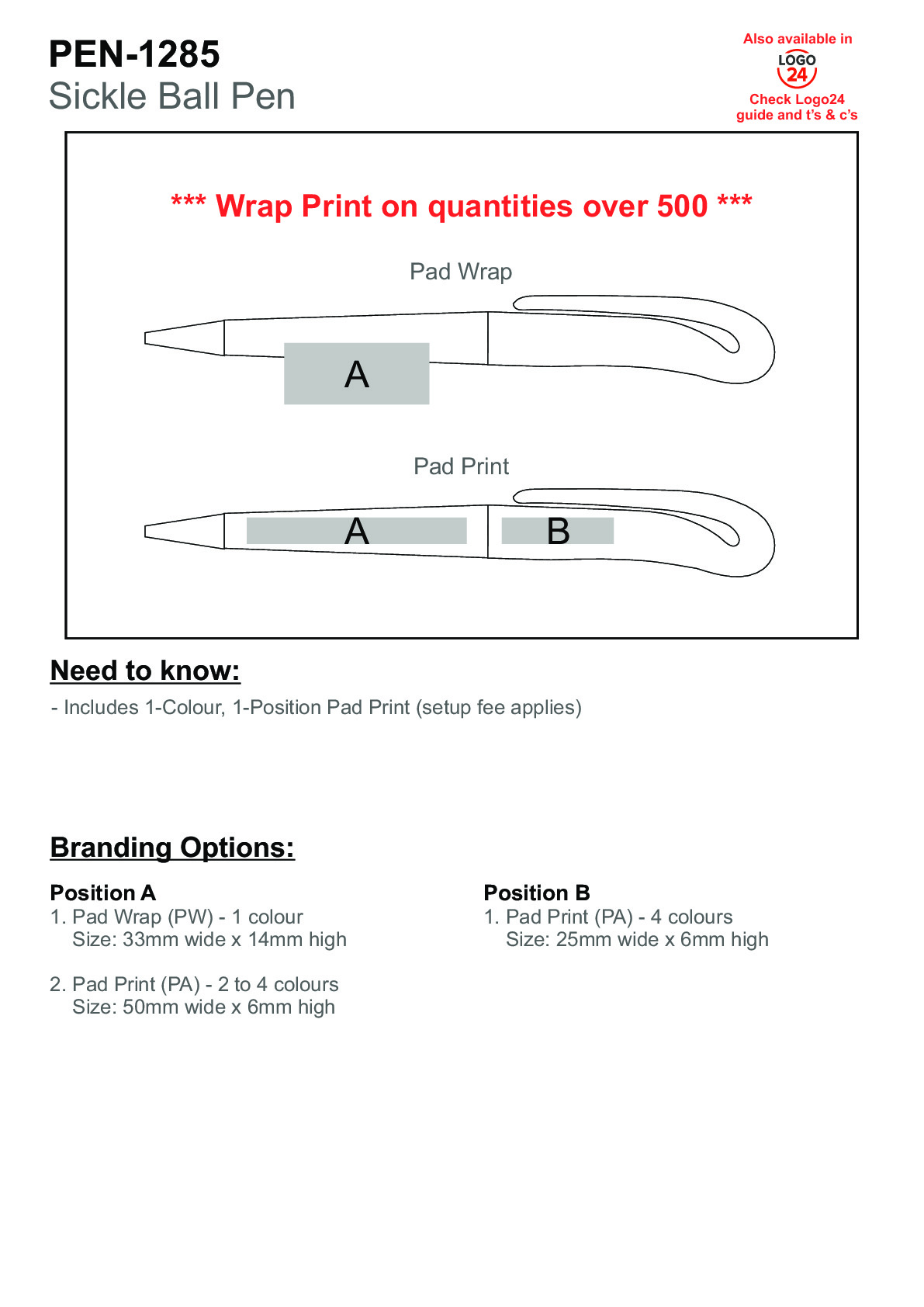 PEN-1285
Sickle Ball Pen

Also available in
LOGO 24
Check Logo24 guide and t's & c's

*** Wrap Print on quantities over 500 ***

Pad Wrap

A

Pad Print

A

B

Need to know:

- Includes 1-Colour, 1-Position Pad Print (setup fee applies)

Branding Options:

Position A
1. Pad Wrap (PW) - 1 colour
Size: 33mm wide x 14mm high

2. Pad Print (PA) - 2 to 4 colours
Size: 50mm wide x 6mm high

Position B
1. Pad Print (PA) - 4 colours
Size: 25mm wide x 6mm high