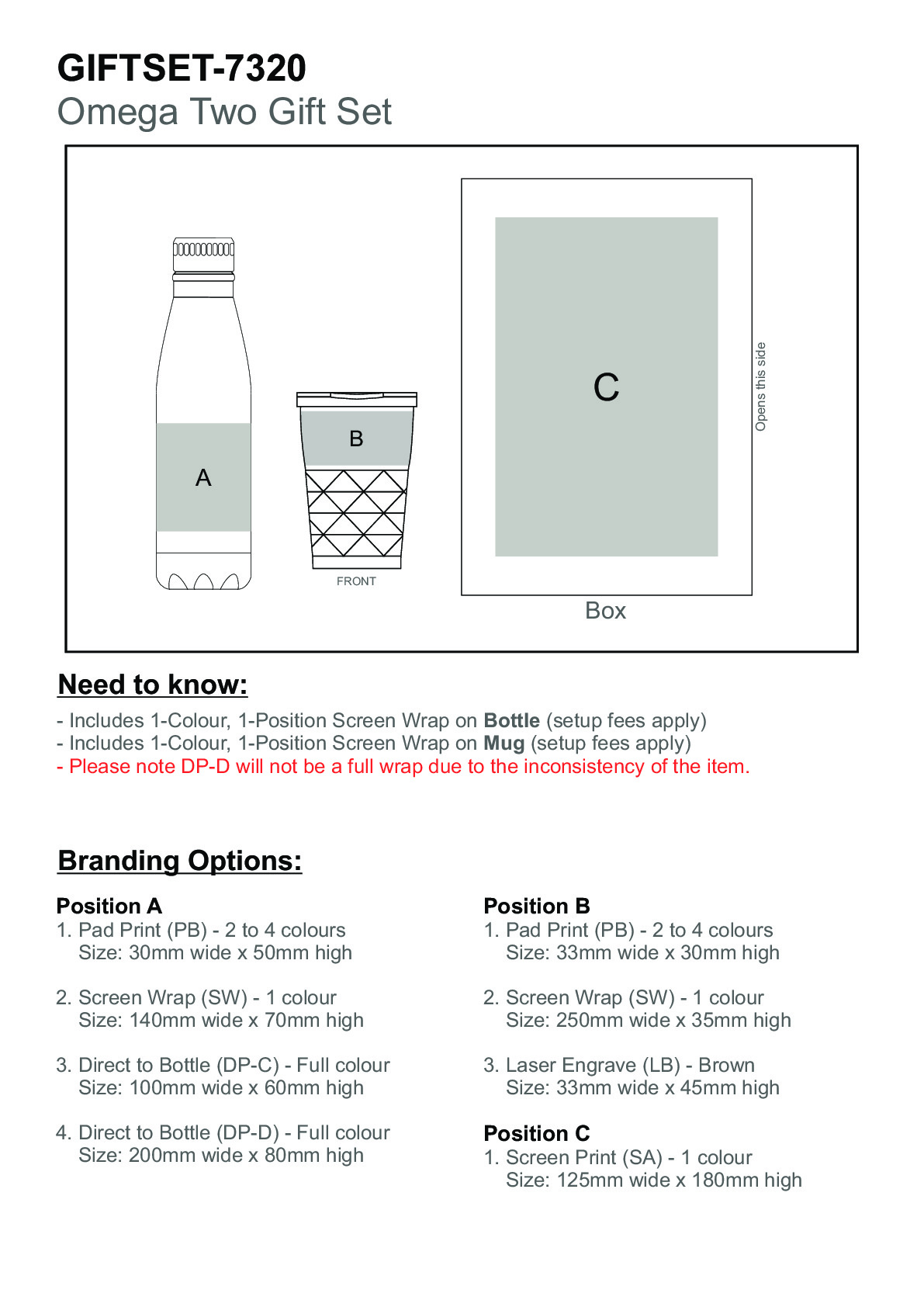 GIFTSET-7320
Omega Two Gift Set

A

B

FRONT

C

Opens this side

Box

Need to know:

- Includes 1-Colour, 1-Position Screen Wrap on Bottle (setup fees apply)
- Includes 1-Colour, 1-Position Screen Wrap on Mug (setup fees apply)
- Please note DP-D will not be a full wrap due to the inconsistency of the item.

Branding Options:

Position A
1. Pad Print (PB) - 2 to 4 colours
Size: 30mm wide x 50mm high

2. Screen Wrap (SW) - 1 colour
Size: 140mm wide x 70mm high

3. Direct to Bottle (DP-C) - Full colour
Size: 100mm wide x 60mm high

4. Direct to Bottle (DP-D) - Full colour
Size: 200mm wide x 80mm high

Position B
1. Pad Print (PB) - 2 to 4 colours
Size: 33mm wide x 30mm high

2. Screen Wrap (SW) - 1 colour
Size: 250mm wide x 35mm high

3. Laser Engrave (LB) - Brown
Size: 33mm wide x 45mm high

Position C
1. Screen Print (SA) - 1 colour
Size: 125mm wide x 180mm high