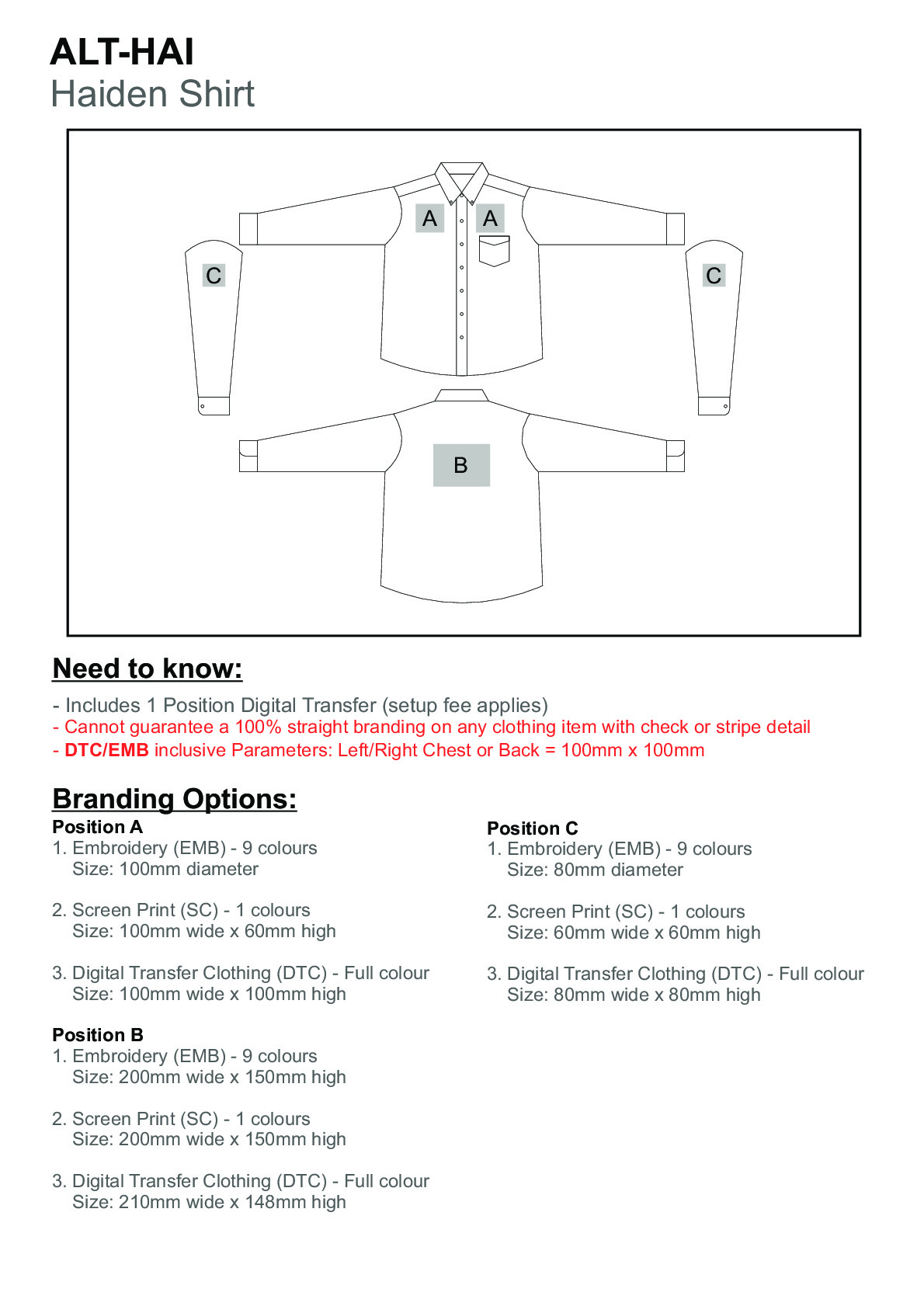 ALT-HAI
Haiden Shirt

A A
C C
B

Need to know:

- Includes 1 Position Digital Transfer (setup fee applies)
- Cannot guarantee a 100% straight branding on any clothing item with check or stripe detail
- DTC/EMB inclusive Parameters: Left/Right Chest or Back = 100mm x 100mm

Branding Options:

Position A
1. Embroidery (EMB) - 9 colours
Size: 100mm diameter

2. Screen Print (SC) - 1 colours
Size: 100mm wide x 60mm high

3. Digital Transfer Clothing (DTC) - Full colour
Size: 100mm wide x 100mm high

Position B
1. Embroidery (EMB) - 9 colours
Size: 200mm wide x 150mm high

2. Screen Print (SC) - 1 colours
Size: 200mm wide x 150mm high

3. Digital Transfer Clothing (DTC) - Full colour
Size: 210mm wide x 148mm high

Position C
1. Embroidery (EMB) - 9 colours
Size: 80mm diameter

2. Screen Print (SC) - 1 colours
Size: 60mm wide x 60mm high

3. Digital Transfer Clothing (DTC) - Full colour
Size: 80mm wide x 80mm high