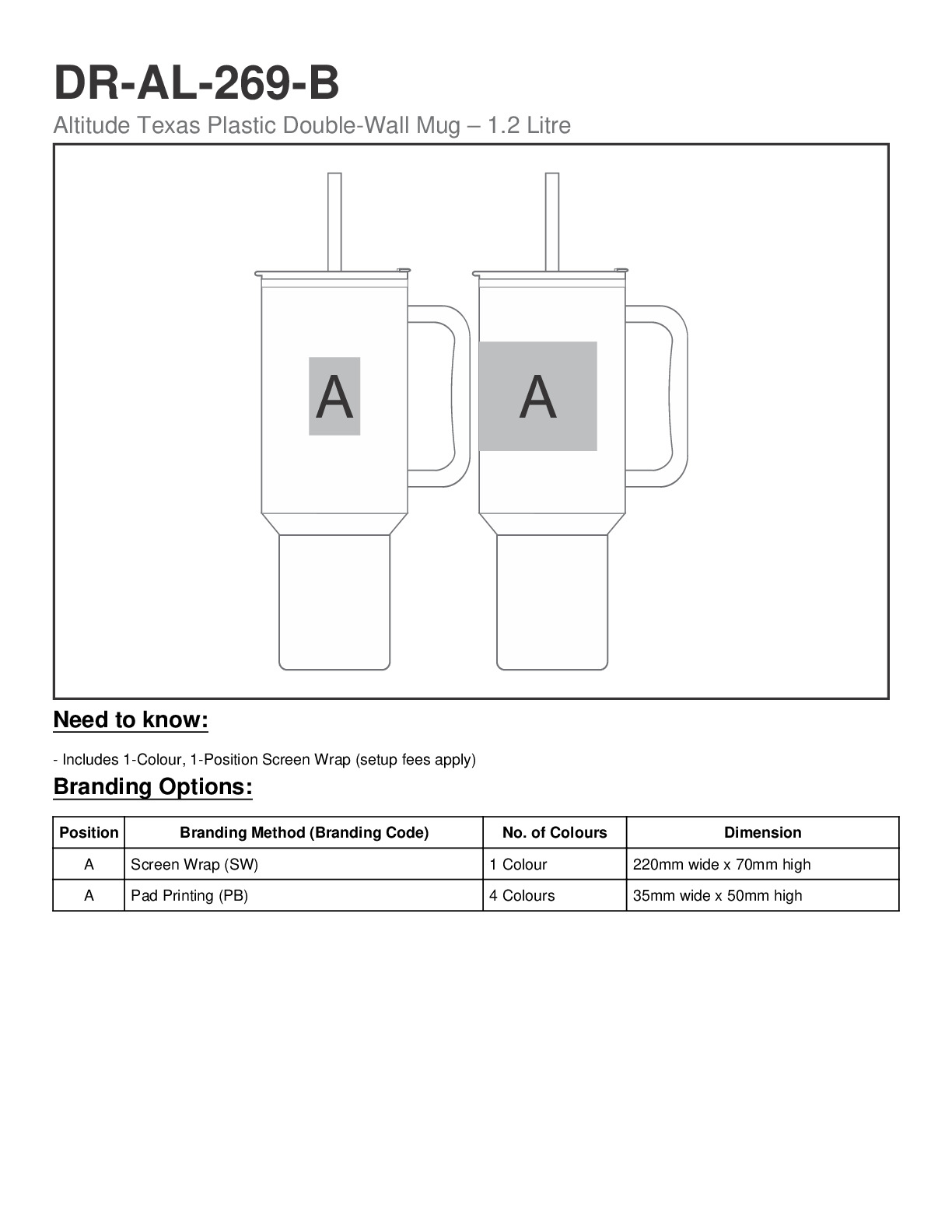 DR-AL-269-B

Altitude Texas Plastic Double-Wall Mug – 1.2 Litre

A

A

Need to know:

- Includes 1-Colour, 1-Position Screen Wrap (setup fees apply)

Branding Options:

| Position | Branding Method (Branding Code) | No. of Colours | Dimension |
|---|---|---|---|
| A | Screen Wrap (SW) | 1 Colour | 220mm wide x 70mm high |
| A | Pad Printing (PB) | 4 Colours | 35mm wide x 50mm high |