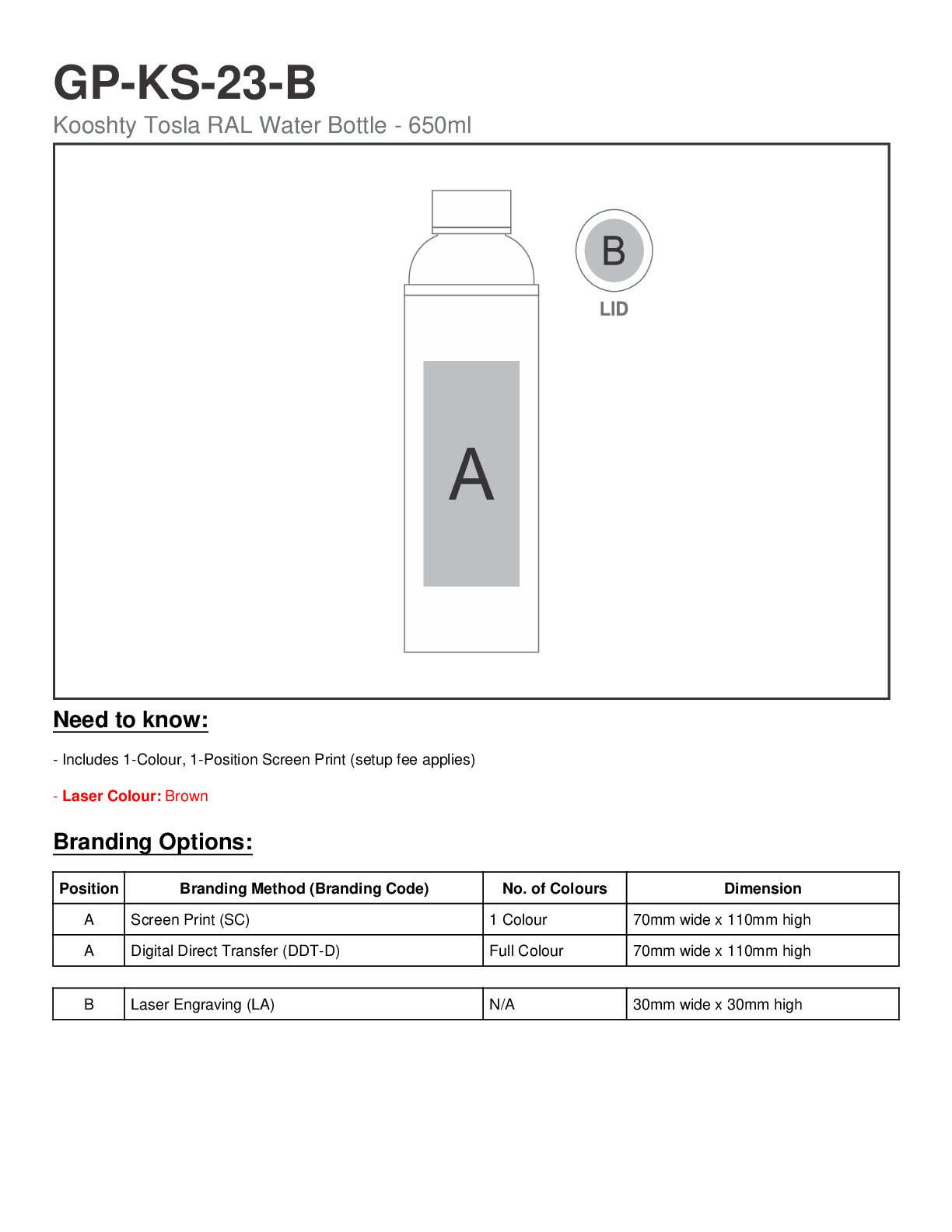 GP-KS-23-B
Kooshty Tosla RAL Water Bottle - 650ml

B
LID

A

Need to know:

- Includes 1-Colour, 1-Position Screen Print (setup fee applies)

- Laser Colour: Brown

Branding Options:

| Position | Branding Method (Branding Code) | No. of Colours | Dimension |
|---|---|---|---|
| A | Screen Print (SC) | 1 Colour | 70mm wide x 110mm high |
| A | Digital Direct Transfer (DDT-D) | Full Colour | 70mm wide x 110mm high |

| B | Laser Engraving (LA) | N/A | 30mm wide x 30mm high |
|---|---|---|---|