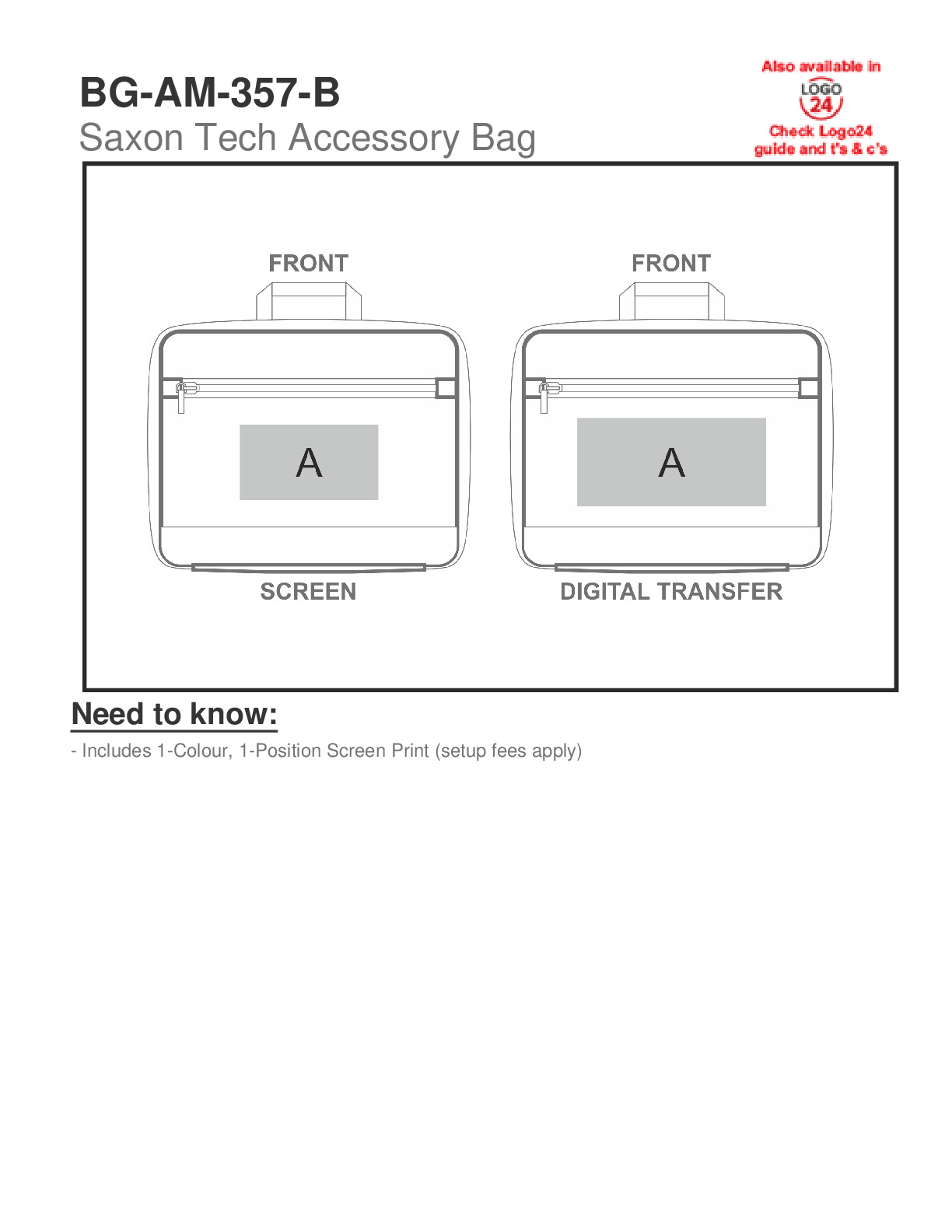 BG-AM-357-B
Saxon Tech Accessory Bag

Also available in
LOGO
24
Check Logo24 guide and t's & c's

FRONT

A

SCREEN

FRONT

A

DIGITAL TRANSFER

Need to know:

- Includes 1-Colour, 1-Position Screen Print (setup fees apply)