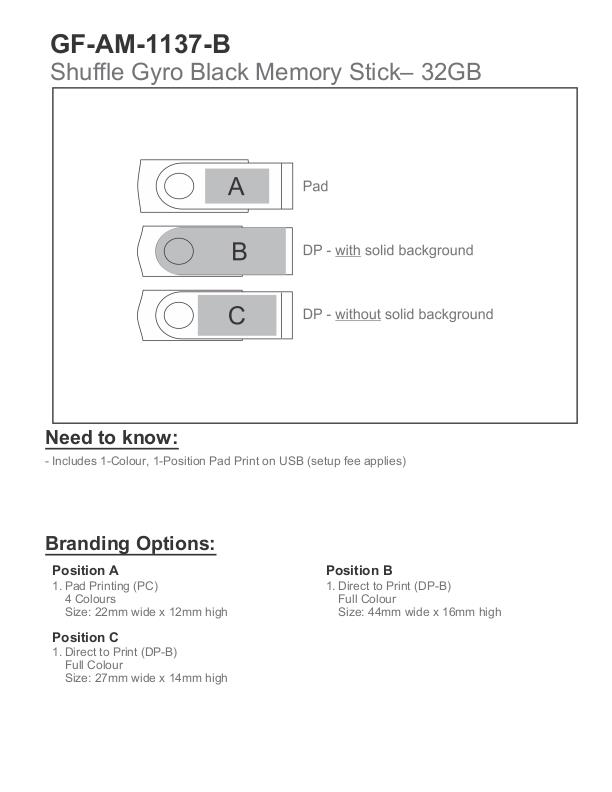 GF-AM-1137-B
Shuffle Gyro Black Memory Stick– 32GB

A
Pad

B
DP - with solid background

C
DP - without solid background

Need to know:
- Includes 1-Colour, 1-Position Pad Print on USB (setup fee applies)

Branding Options:

Position A
1. Pad Printing (PC)
4 Colours
Size: 22mm wide x 12mm high

Position C
1. Direct to Print (DP-B)
Full Colour
Size: 27mm wide x 14mm high

Position B
1. Direct to Print (DP-B)
Full Colour
Size: 44mm wide x 16mm high