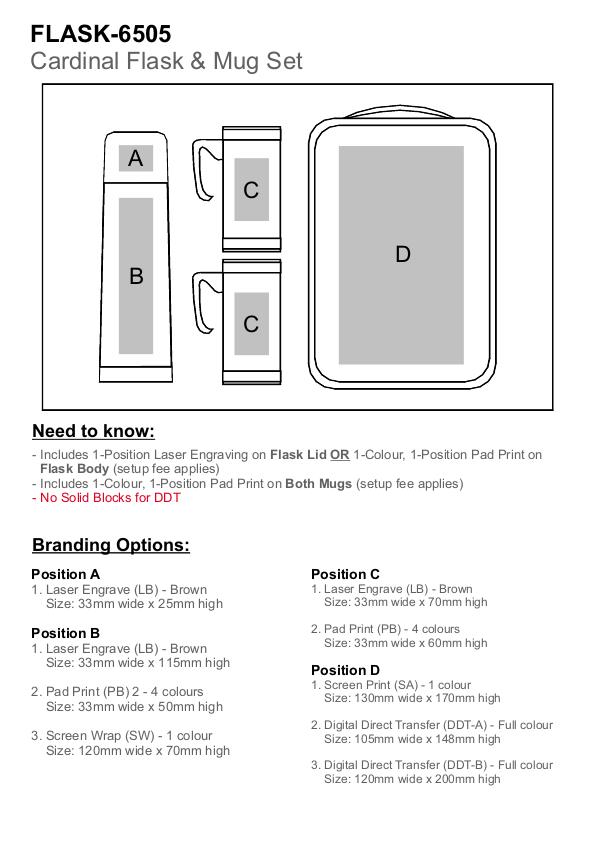 FLASK-6505
Cardinal Flask & Mug Set

A
B
C
C
D

Need to know:

- Includes 1-Position Laser Engraving on Flask Lid OR 1-Colour, 1-Position Pad Print on Flask Body (setup fee applies)
- Includes 1-Colour, 1-Position Pad Print on Both Mugs (setup fee applies)
- No Solid Blocks for DDT

Branding Options:

Position A
1. Laser Engrave (LB) - Brown
Size: 33mm wide x 25mm high

Position B
1. Laser Engrave (LB) - Brown
Size: 33mm wide x 115mm high

2. Pad Print (PB) 2 - 4 colours
Size: 33mm wide x 50mm high

3. Screen Wrap (SW) - 1 colour
Size: 120mm wide x 70mm high

Position C
1. Laser Engrave (LB) - Brown
Size: 33mm wide x 70mm high

2. Pad Print (PB) - 4 colours
Size: 33mm wide x 60mm high

Position D
1. Screen Print (SA) - 1 colour
Size: 130mm wide x 170mm high

2. Digital Direct Transfer (DDT-A) - Full colour
Size: 105mm wide x 148mm high

3. Digital Direct Transfer (DDT-B) - Full colour
Size: 120mm wide x 200mm high