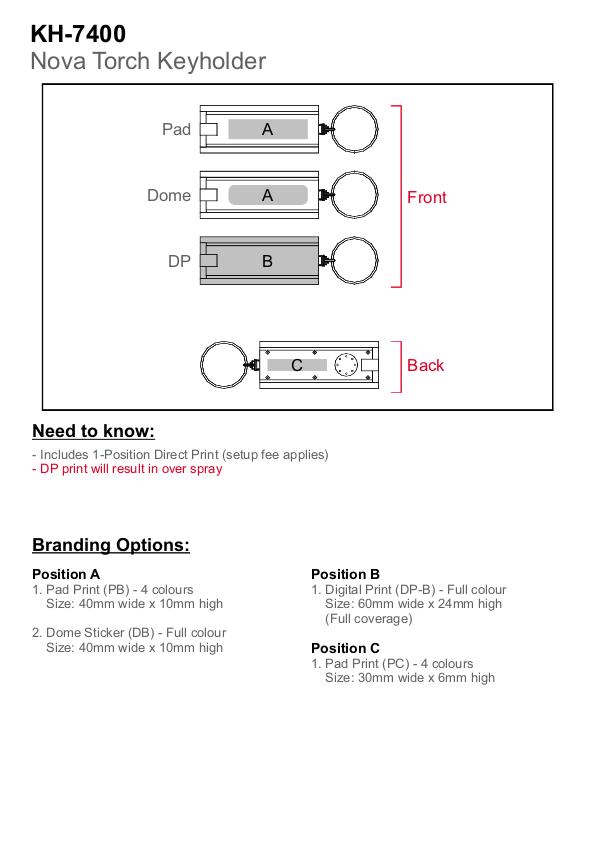 KH-7400
Nova Torch Keyholder

Pad
A
Dome
A
DP
B
Front
C
Back

Need to know:

- Includes 1-Position Direct Print (setup fee applies)
- DP print will result in over spray

Branding Options:

Position A
1. Pad Print (PB) - 4 colours
Size: 40mm wide x 10mm high

2. Dome Sticker (DB) - Full colour
Size: 40mm wide x 10mm high

Position B
1. Digital Print (DP-B) - Full colour
Size: 60mm wide x 24mm high
(Full coverage)

Position C
1. Pad Print (PC) - 4 colours
Size: 30mm wide x 6mm high