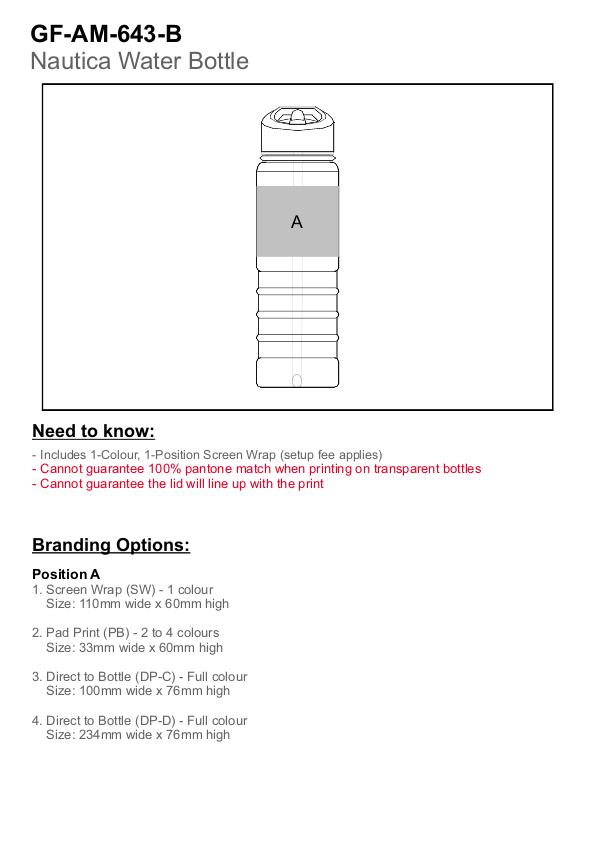 GF-AM-643-B
Nautica Water Bottle

A

Need to know:

- Includes 1-Colour, 1-Position Screen Wrap (setup fee applies)
- Cannot guarantee 100% pantone match when printing on transparent bottles
- Cannot guarantee the lid will line up with the print

Branding Options:

Position A
1. Screen Wrap (SW) - 1 colour
Size: 110mm wide x 60mm high

2. Pad Print (PB) - 2 to 4 colours
Size: 33mm wide x 60mm high

3. Direct to Bottle (DP-C) - Full colour
Size: 100mm wide x 76mm high

4. Direct to Bottle (DP-D) - Full colour
Size: 234mm wide x 76mm high