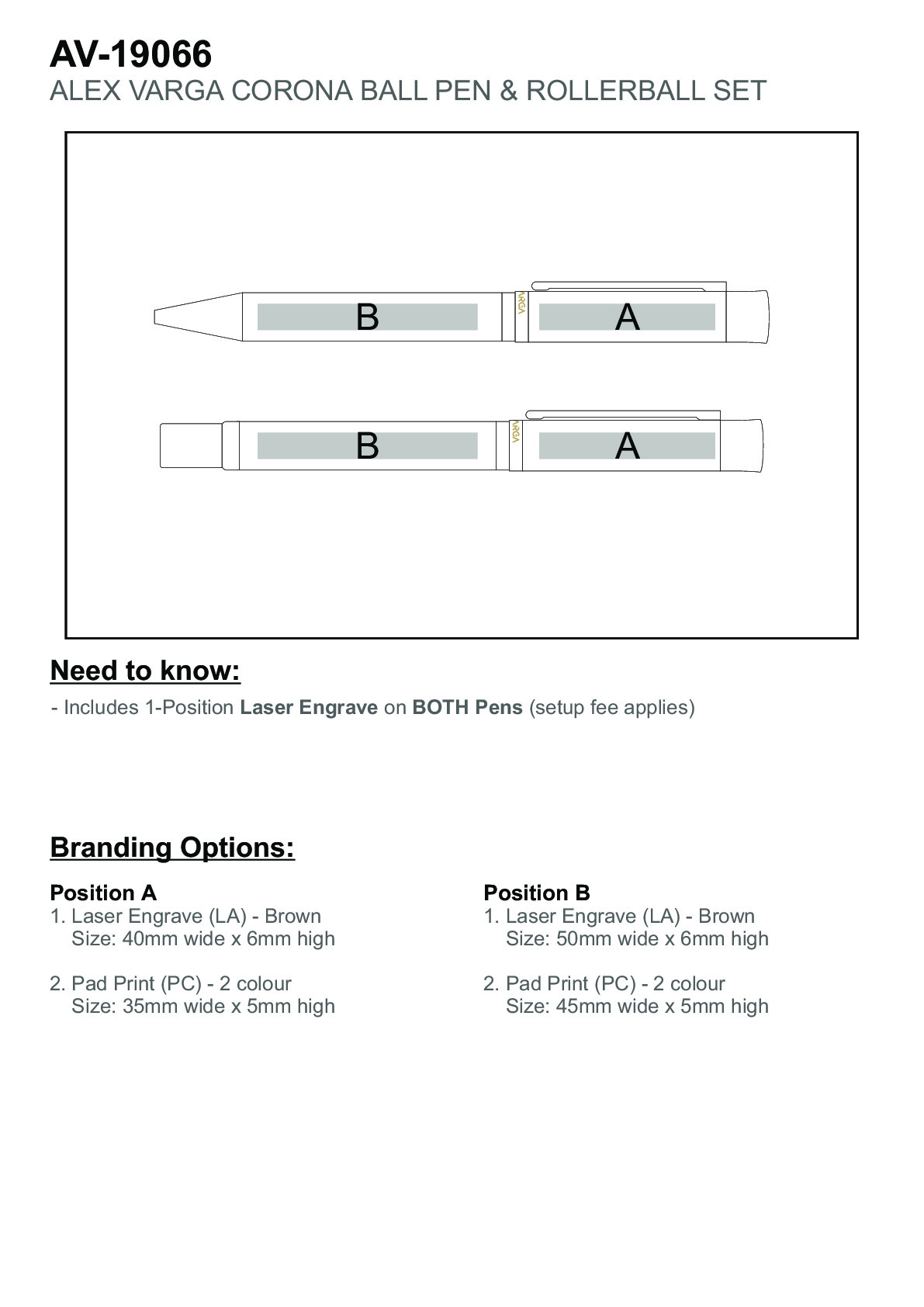 AV-19066
ALEX VARGA CORONA BALL PEN & ROLLERBALL SET

B
VARGA
A

B
VARGA
A

Need to know:
- Includes 1-Position Laser Engrave on BOTH Pens (setup fee applies)

Branding Options:

Position A
1. Laser Engrave (LA) - Brown
Size: 40mm wide x 6mm high

2. Pad Print (PC) - 2 colour
Size: 35mm wide x 5mm high

Position B
1. Laser Engrave (LA) - Brown
Size: 50mm wide x 6mm high

2. Pad Print (PC) - 2 colour
Size: 45mm wide x 5mm high