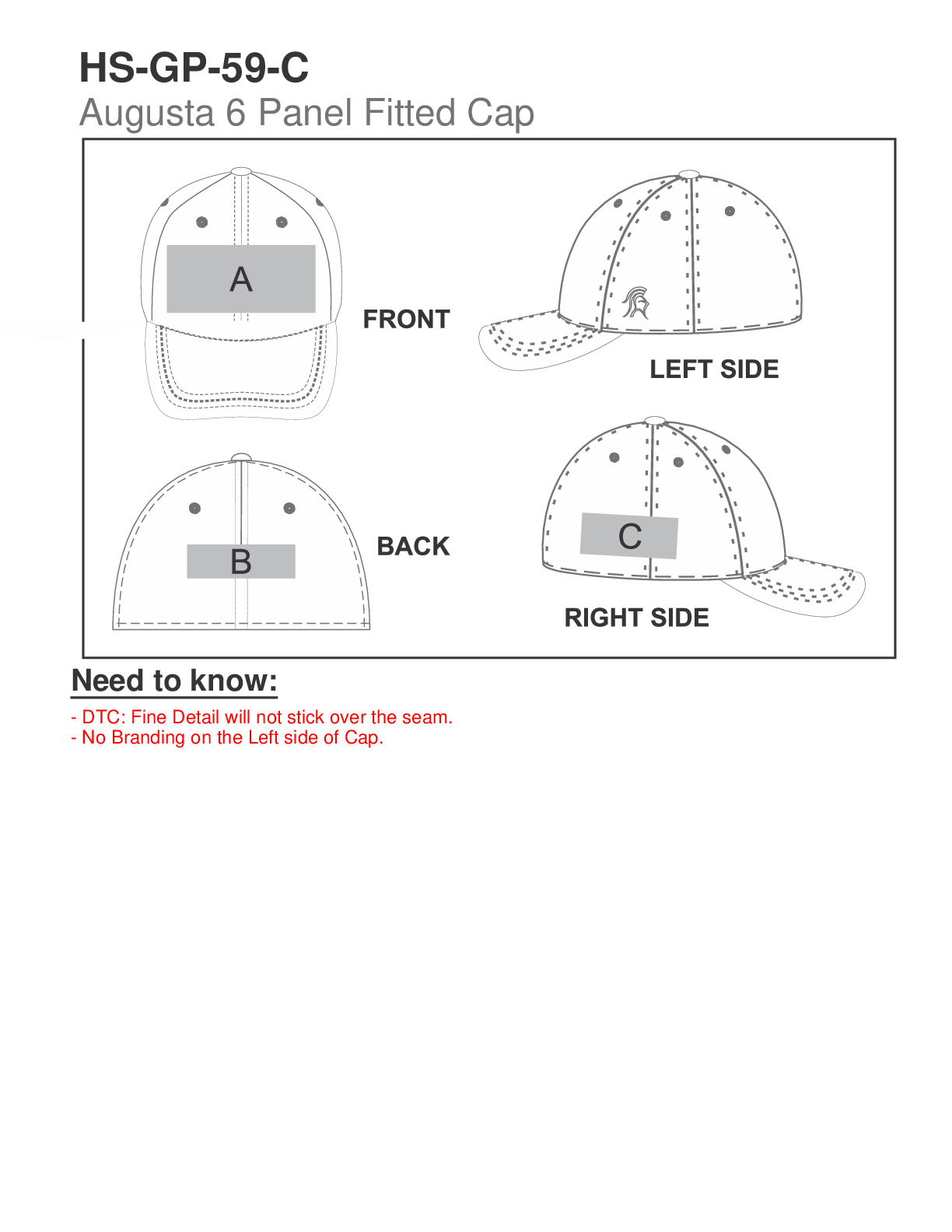 HS-GP-59-C
Augusta 6 Panel Fitted Cap

A

FRONT

LEFT SIDE

B

BACK

C

RIGHT SIDE

Need to know:

- DTC: Fine Detail will not stick over the seam.
- No Branding on the Left side of Cap.