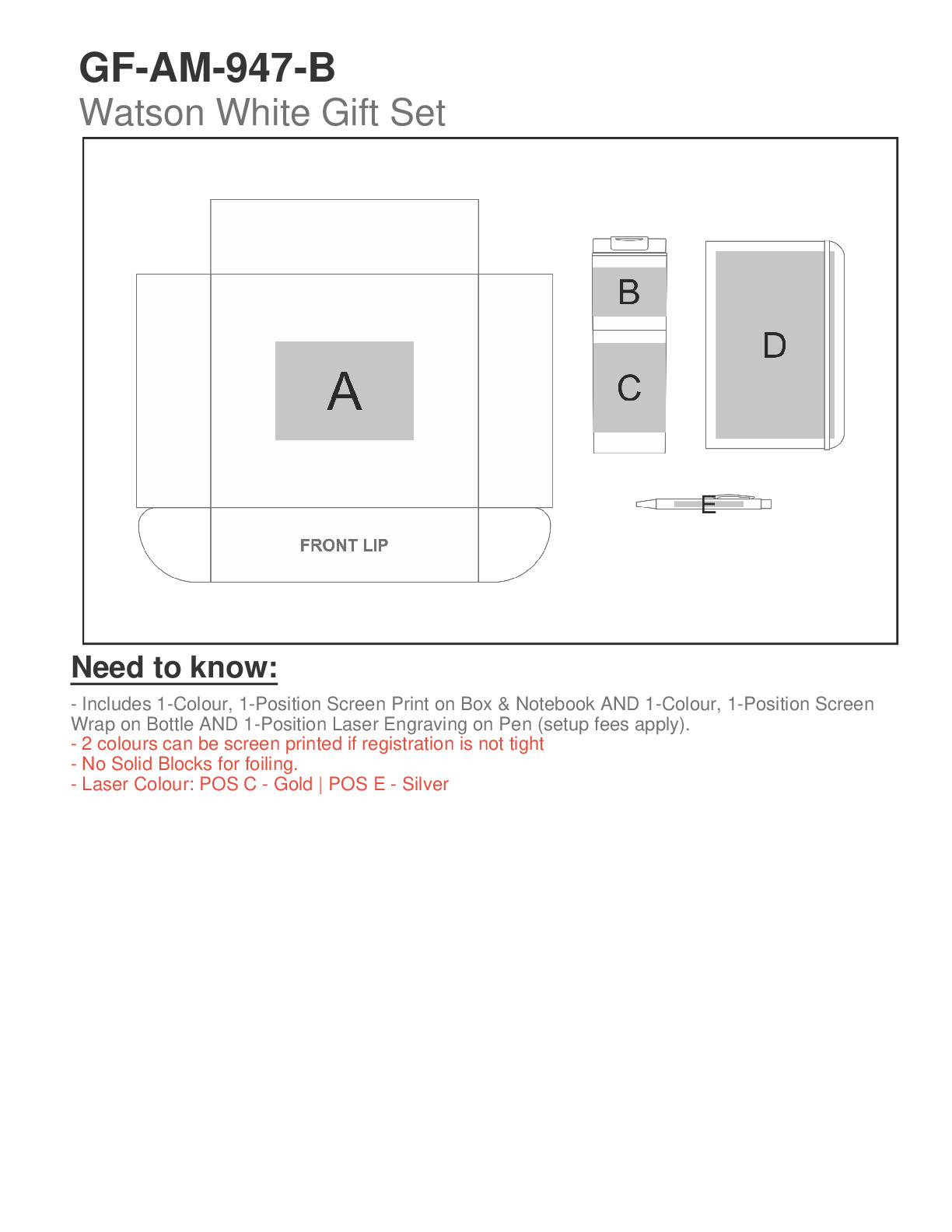 GF-AM-947-B
Watson White Gift Set

A

FRONT LIP

B

C

D

E

Need to know:

- Includes 1-Colour, 1-Position Screen Print on Box & Notebook AND 1-Colour, 1-Position Screen Wrap on Bottle AND 1-Position Laser Engraving on Pen (setup fees apply).
- 2 colours can be screen printed if registration is not tight
- No Solid Blocks for foiling.
- Laser Colour: POS C - Gold | POS E - Silver