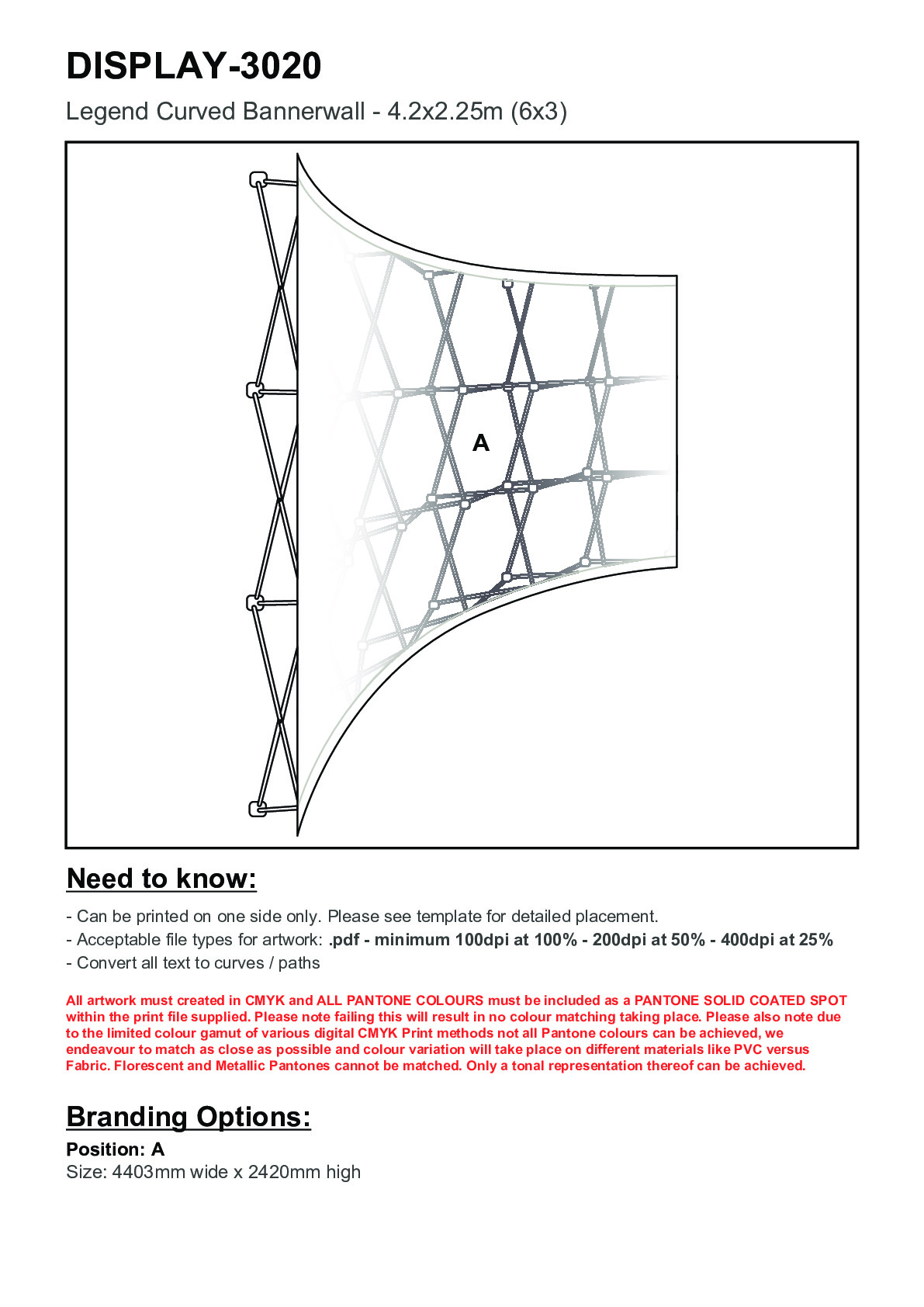 DISPLAY-3020

Legend Curved Bannerwall - 4.2x2.25m (6x3)

A

Need to know:

- Can be printed on one side only. Please see template for detailed placement.
- Acceptable file types for artwork: .pdf - minimum 100dpi at 100% - 200dpi at 50% - 400dpi at 25%
- Convert all text to curves / paths

All artwork must created in CMYK and ALL PANTONE COLOURS must be included as a PANTONE SOLID COATED SPOT within the print file supplied. Please note failing this will result in no colour matching taking place. Please also note due to the limited colour gamut of various digital CMYK Print methods not all Pantone colours can be achieved, we endeavour to match as close as possible and colour variation will take place on different materials like PVC versus Fabric. Florescent and Metallic Pantones cannot be matched. Only a tonal representation thereof can be achieved.

Branding Options:

Position: A
Size: 4403mm wide x 2420mm high