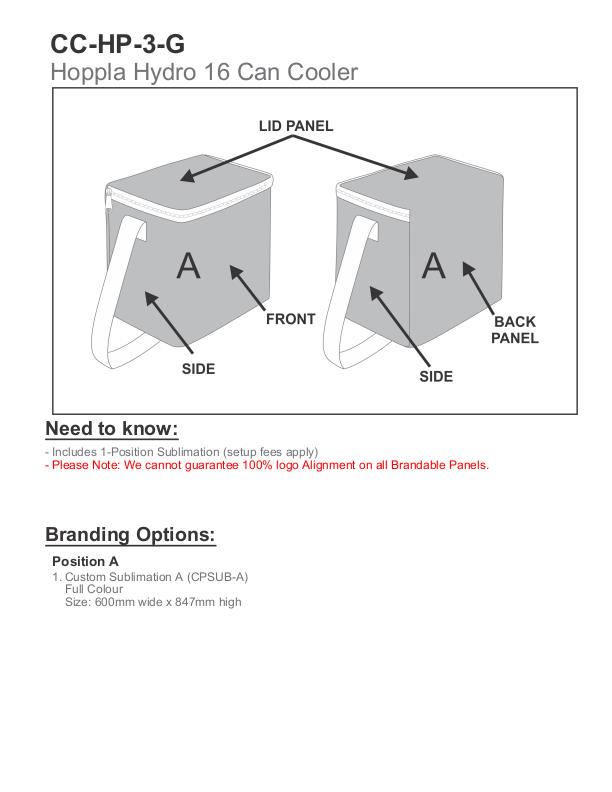 CC-HP-3-G
Hoppla Hydro 16 Can Cooler

LID PANEL

A

FRONT

SIDE

A

BACK PANEL

SIDE

Need to know:

- Includes 1-Position Sublimation (setup fees apply)
- Please Note: We cannot guarantee 100% logo Alignment on all Brandable Panels.

Branding Options:

Position A
1. Custom Sublimation A (CPSUB-A)
Full Colour
Size: 600mm wide x 847mm high