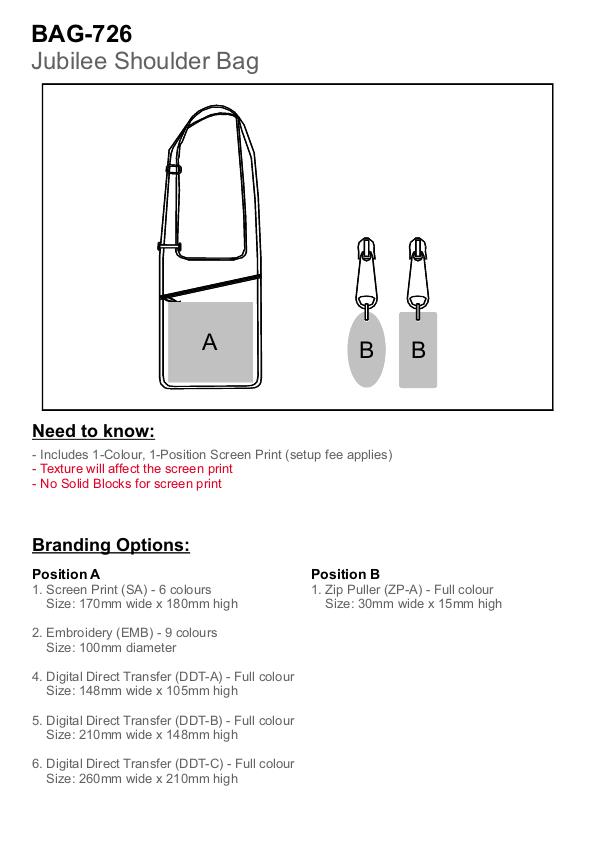 BAG-726
Jubilee Shoulder Bag

A

B B

Need to know:

- Includes 1-Colour, 1-Position Screen Print (setup fee applies)
- Texture will affect the screen print
- No Solid Blocks for screen print

Branding Options:

Position A
1. Screen Print (SA) - 6 colours
Size: 170mm wide x 180mm high

2. Embroidery (EMB) - 9 colours
Size: 100mm diameter

4. Digital Direct Transfer (DDT-A) - Full colour
Size: 148mm wide x 105mm high

5. Digital Direct Transfer (DDT-B) - Full colour
Size: 210mm wide x 148mm high

6. Digital Direct Transfer (DDT-C) - Full colour
Size: 260mm wide x 210mm high

Position B
1. Zip Puller (ZP-A) - Full colour
Size: 30mm wide x 15mm high