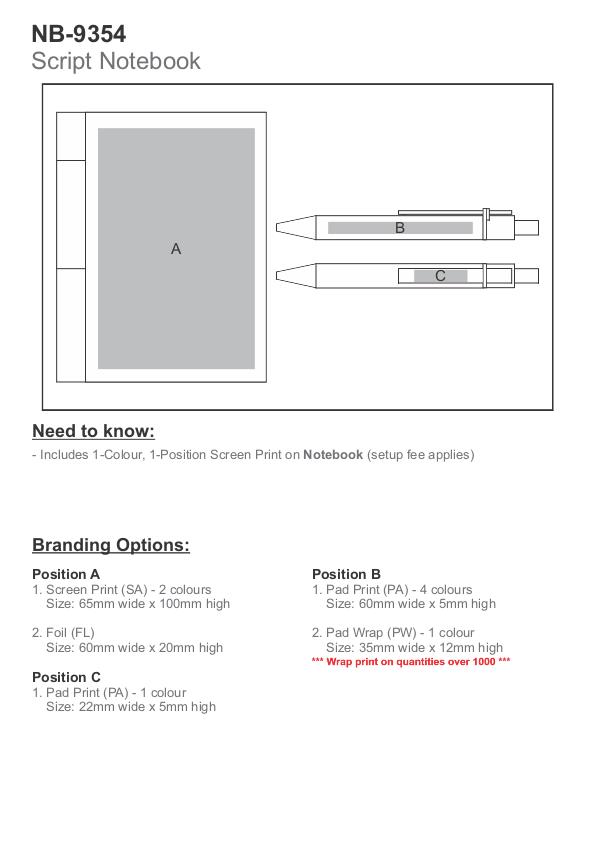 NB-9354
Script Notebook

A

B

C

Need to know:
- Includes 1-Colour, 1-Position Screen Print on Notebook (setup fee applies)

Branding Options:

Position A
1. Screen Print (SA) - 2 colours
Size: 65mm wide x 100mm high

2. Foil (FL)
Size: 60mm wide x 20mm high

Position C
1. Pad Print (PA) - 1 colour
Size: 22mm wide x 5mm high

Position B
1. Pad Print (PA) - 4 colours
Size: 60mm wide x 5mm high

2. Pad Wrap (PW) - 1 colour
Size: 35mm wide x 12mm high
*** Wrap print on quantities over 1000 ***