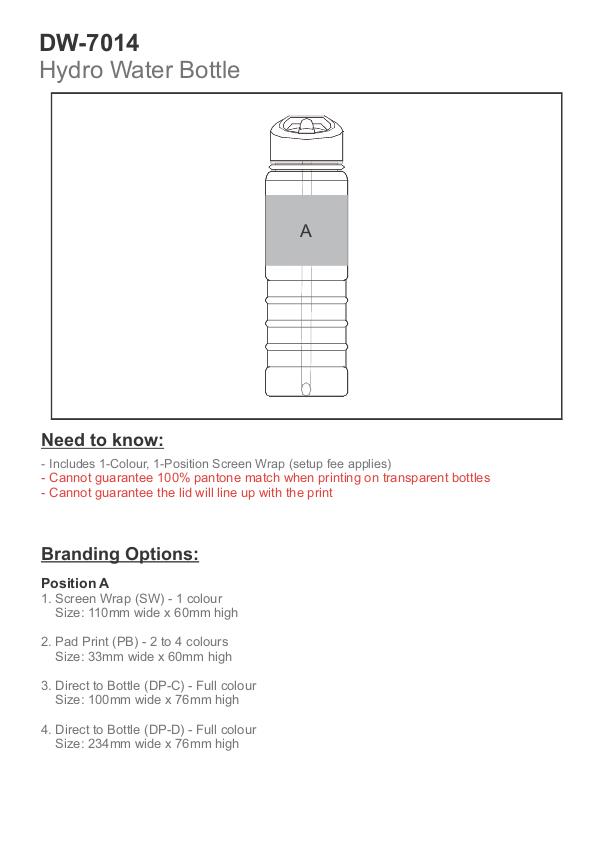 DW-7014
Hydro Water Bottle

A

Need to know:

- Includes 1-Colour, 1-Position Screen Wrap (setup fee applies)
- Cannot guarantee 100% pantone match when printing on transparent bottles
- Cannot guarantee the lid will line up with the print

Branding Options:

Position A
1. Screen Wrap (SW) - 1 colour
Size: 110mm wide x 60mm high

2. Pad Print (PB) - 2 to 4 colours
Size: 33mm wide x 60mm high

3. Direct to Bottle (DP-C) - Full colour
Size: 100mm wide x 76mm high

4. Direct to Bottle (DP-D) - Full colour
Size: 234mm wide x 76mm high