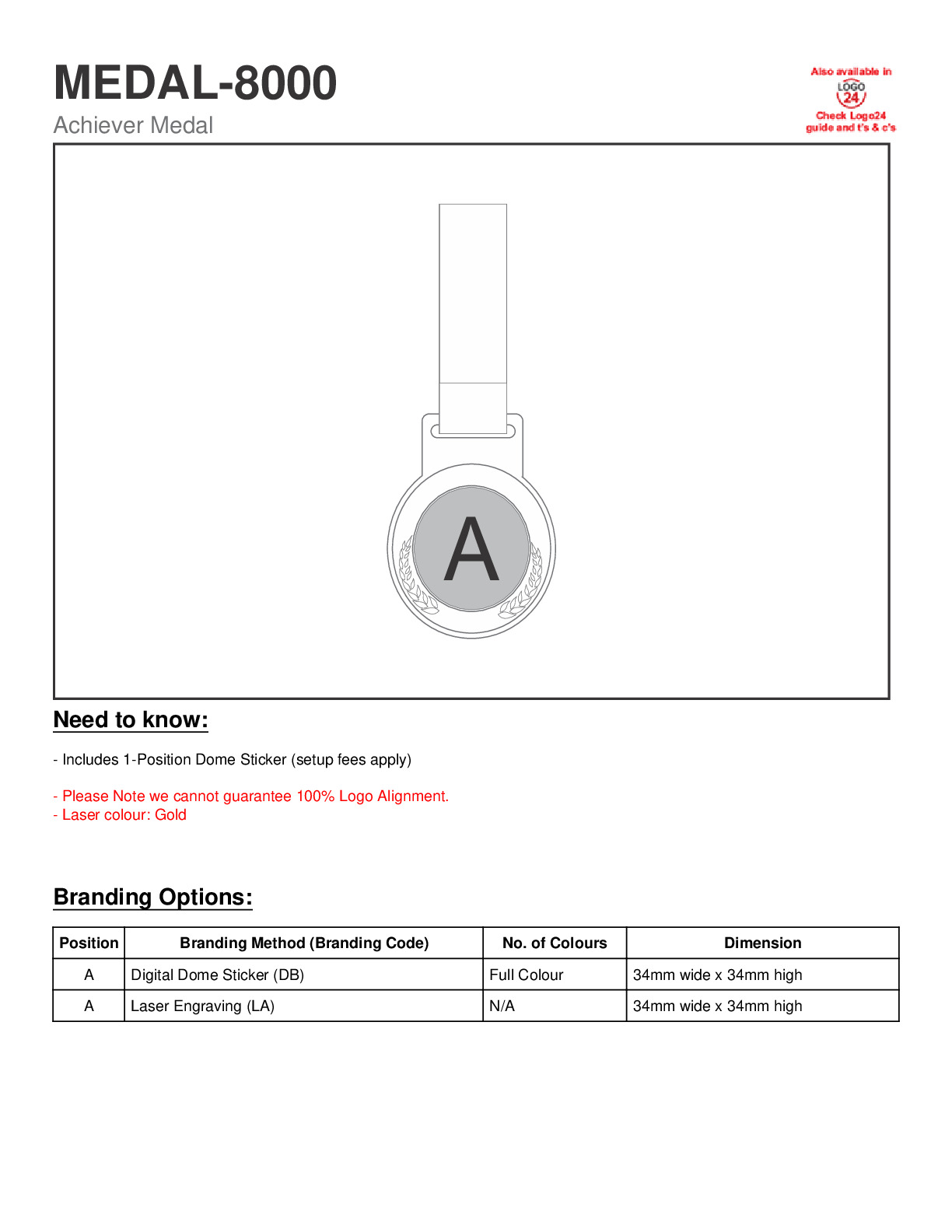 MEDAL-8000

Achiever Medal

Also available in
LOGO
24
Check Logo24 guide and t's & c's

A

Need to know:

- Includes 1-Position Dome Sticker (setup fees apply)

- Please Note we cannot guarantee 100% Logo Alignment.
- Laser colour: Gold

Branding Options:

| Position | Branding Method (Branding Code) | No. of Colours | Dimension |
|---|---|---|---|
| A | Digital Dome Sticker (DB) | Full Colour | 34mm wide x 34mm high |
| A | Laser Engraving (LA) | N/A | 34mm wide x 34mm high |