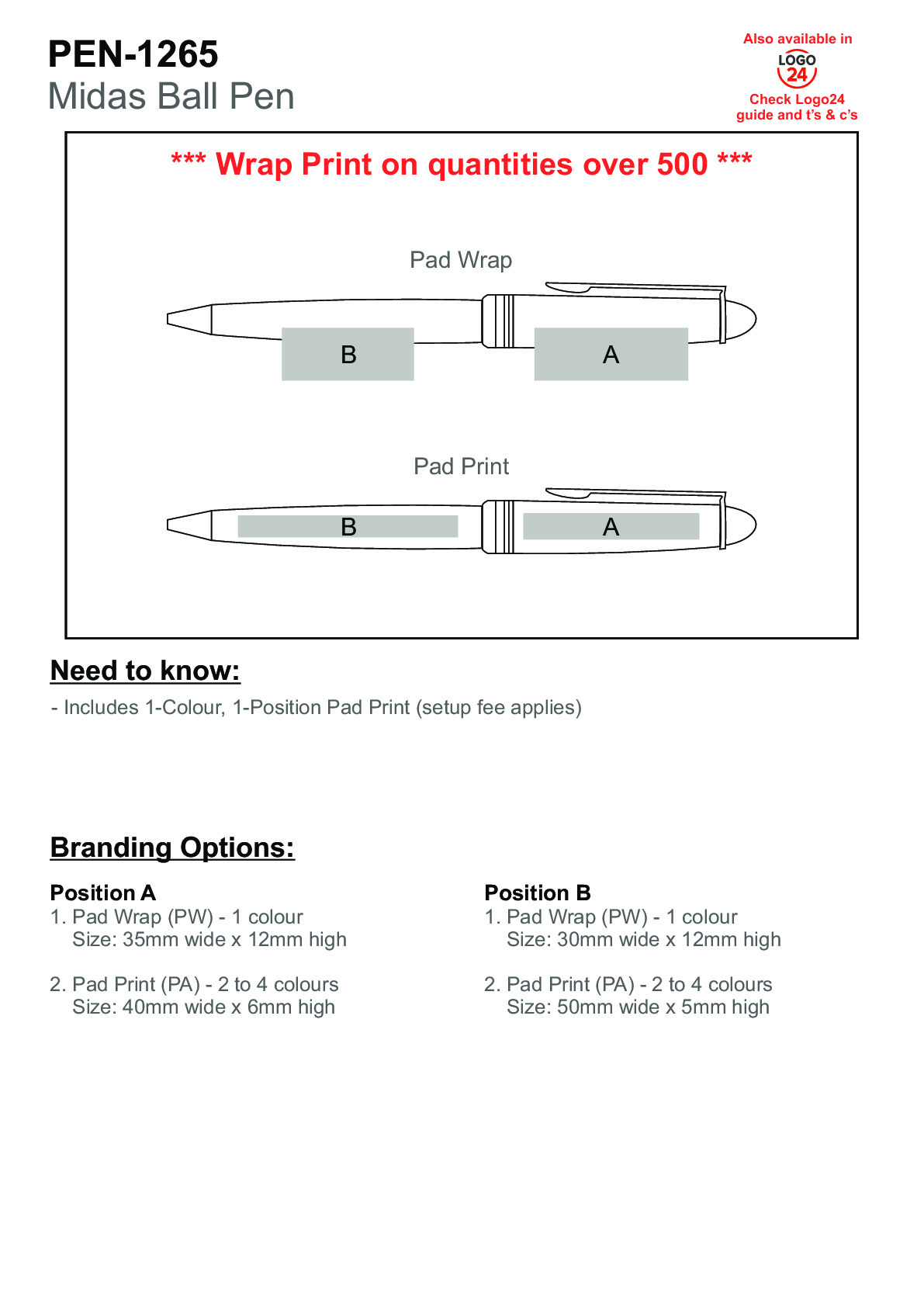 PEN-1265
Midas Ball Pen

Also available in
LOGO
24
Check Logo24 guide and t's & c's

*** Wrap Print on quantities over 500 ***

Pad Wrap

B

A

Pad Print

B

A

Need to know:

- Includes 1-Colour, 1-Position Pad Print (setup fee applies)

Branding Options:

Position A
1. Pad Wrap (PW) - 1 colour
Size: 35mm wide x 12mm high

2. Pad Print (PA) - 2 to 4 colours
Size: 40mm wide x 6mm high

Position B
1. Pad Wrap (PW) - 1 colour
Size: 30mm wide x 12mm high

2. Pad Print (PA) - 2 to 4 colours
Size: 50mm wide x 5mm high