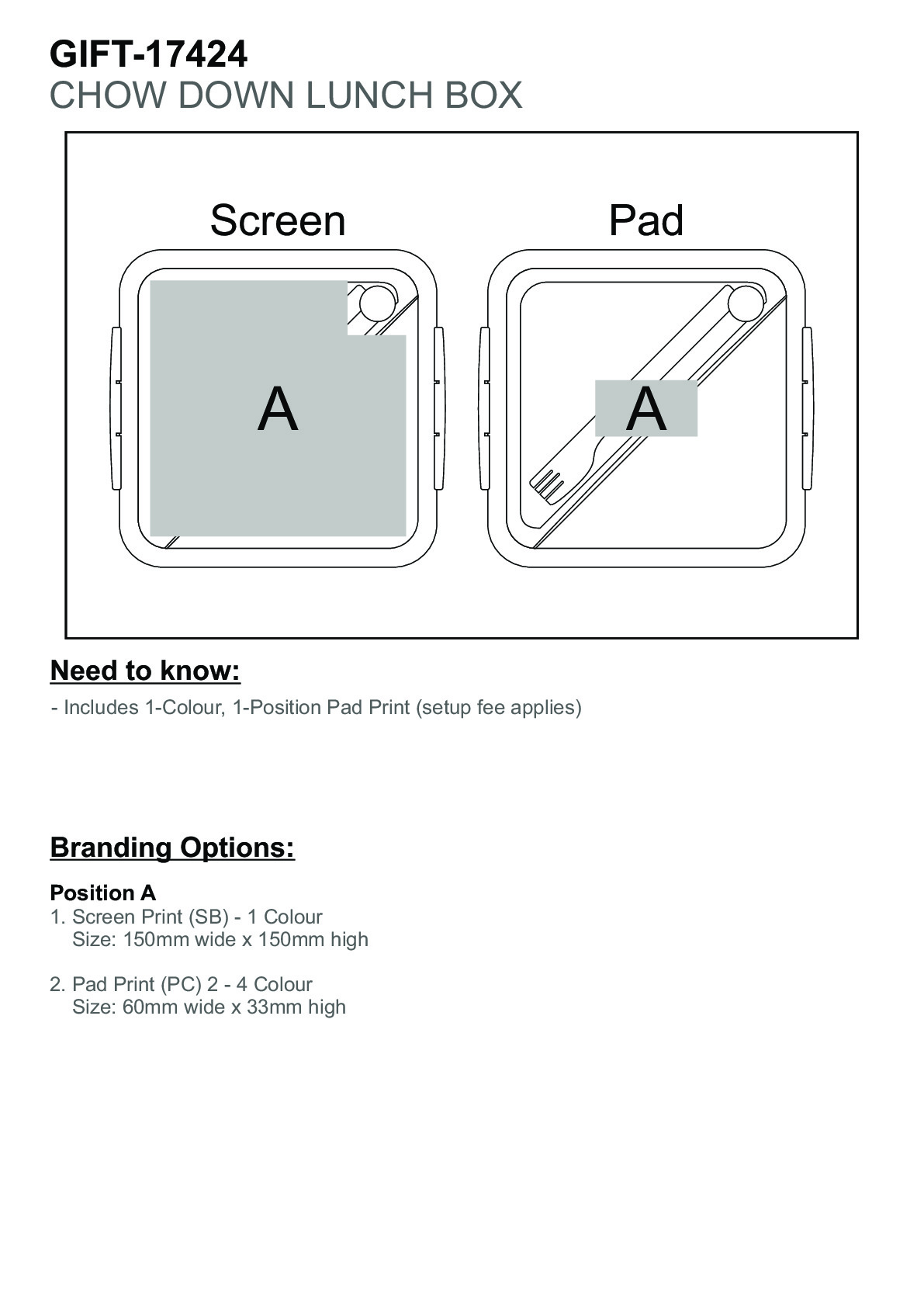 GIFT-17424
CHOW DOWN LUNCH BOX

Screen

A

Pad

A

Need to know:

- Includes 1-Colour, 1-Position Pad Print (setup fee applies)

Branding Options:

Position A
1. Screen Print (SB) - 1 Colour
Size: 150mm wide x 150mm high

2. Pad Print (PC) 2 - 4 Colour
Size: 60mm wide x 33mm high