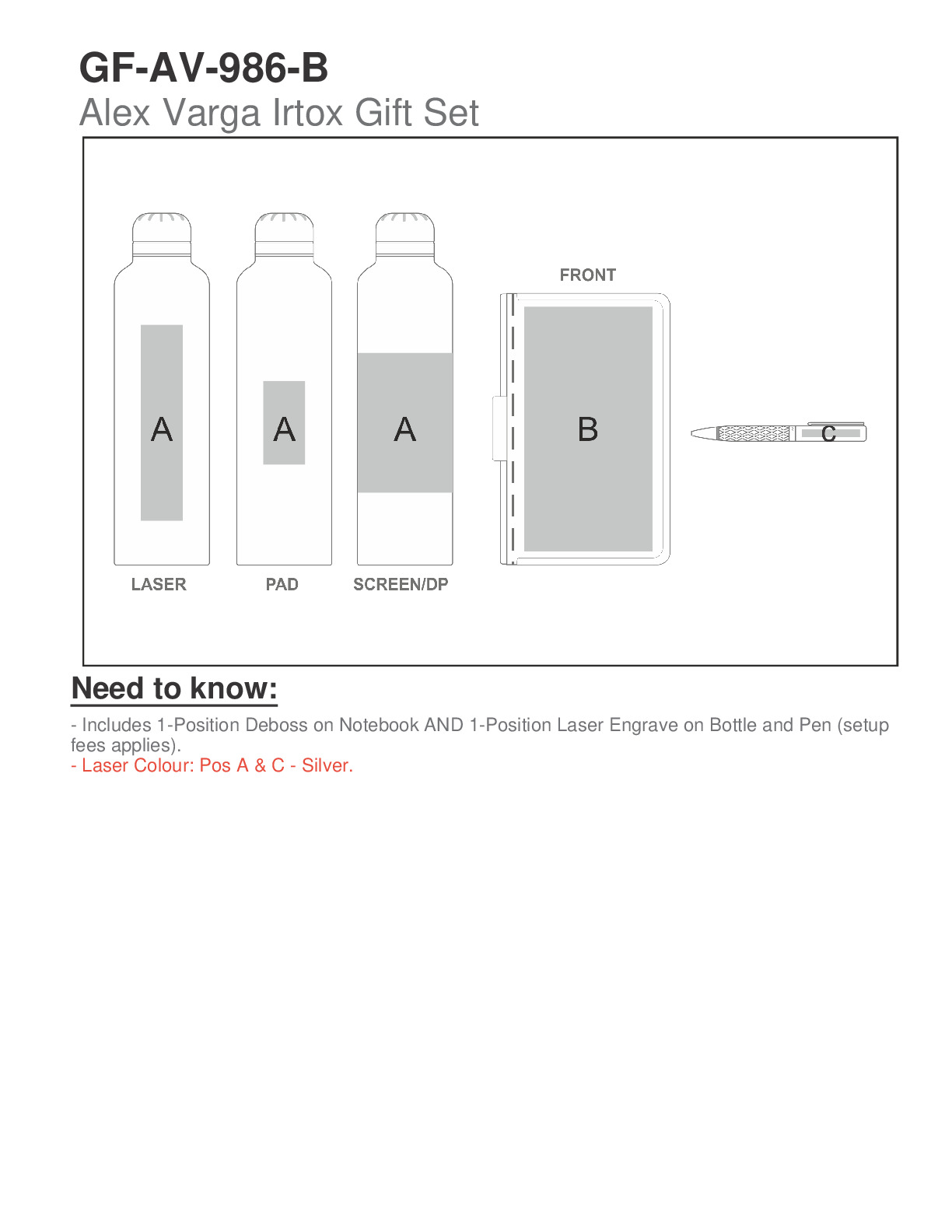 GF-AV-986-B
Alex Varga Irtox Gift Set

FRONT

A

A

A

B

C

LASER

PAD

SCREEN/DP

Need to know:

- Includes 1-Position Deboss on Notebook AND 1-Position Laser Engrave on Bottle and Pen (setup fees applies).
- Laser Colour: Pos A & C - Silver.