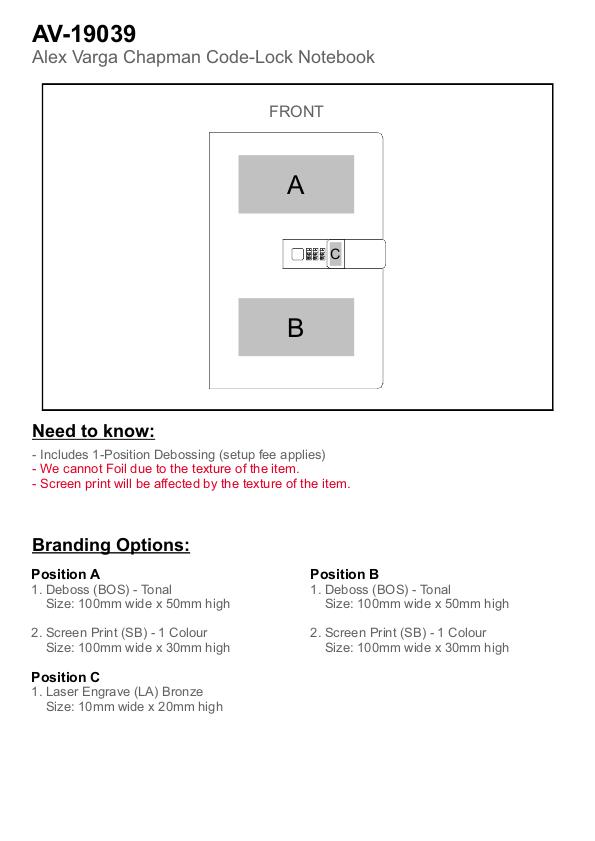 AV-19039
Alex Varga Chapman Code-Lock Notebook

FRONT

A

C

B

Need to know:

- Includes 1-Position Debossing (setup fee applies)
- We cannot Foil due to the texture of the item.
- Screen print will be affected by the texture of the item.

Branding Options:

Position A
1. Deboss (BOS) - Tonal
Size: 100mm wide x 50mm high

2. Screen Print (SB) - 1 Colour
Size: 100mm wide x 30mm high

Position C
1. Laser Engrave (LA) Bronze
Size: 10mm wide x 20mm high

Position B
1. Deboss (BOS) - Tonal
Size: 100mm wide x 50mm high

2. Screen Print (SB) - 1 Colour
Size: 100mm wide x 30mm high