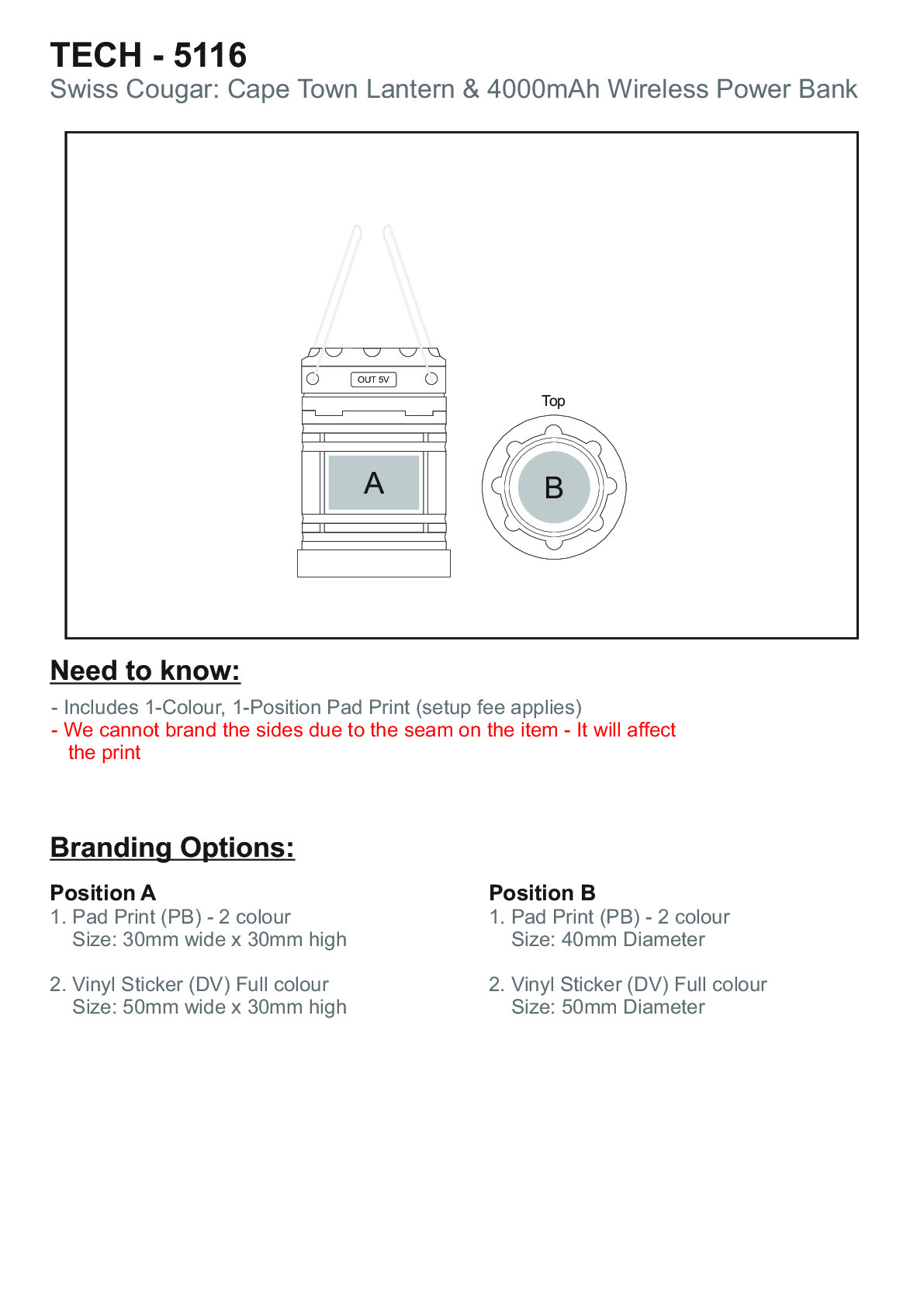 TECH - 5116
Swiss Cougar: Cape Town Lantern & 4000mAh Wireless Power Bank

OUT 5V
A
Top
B

Need to know:

- Includes 1-Colour, 1-Position Pad Print (setup fee applies)
- We cannot brand the sides due to the seam on the item - It will affect the print

Branding Options:

Position A
1. Pad Print (PB) - 2 colour
Size: 30mm wide x 30mm high

2. Vinyl Sticker (DV) Full colour
Size: 50mm wide x 30mm high

Position B
1. Pad Print (PB) - 2 colour
Size: 40mm Diameter

2. Vinyl Sticker (DV) Full colour
Size: 50mm Diameter