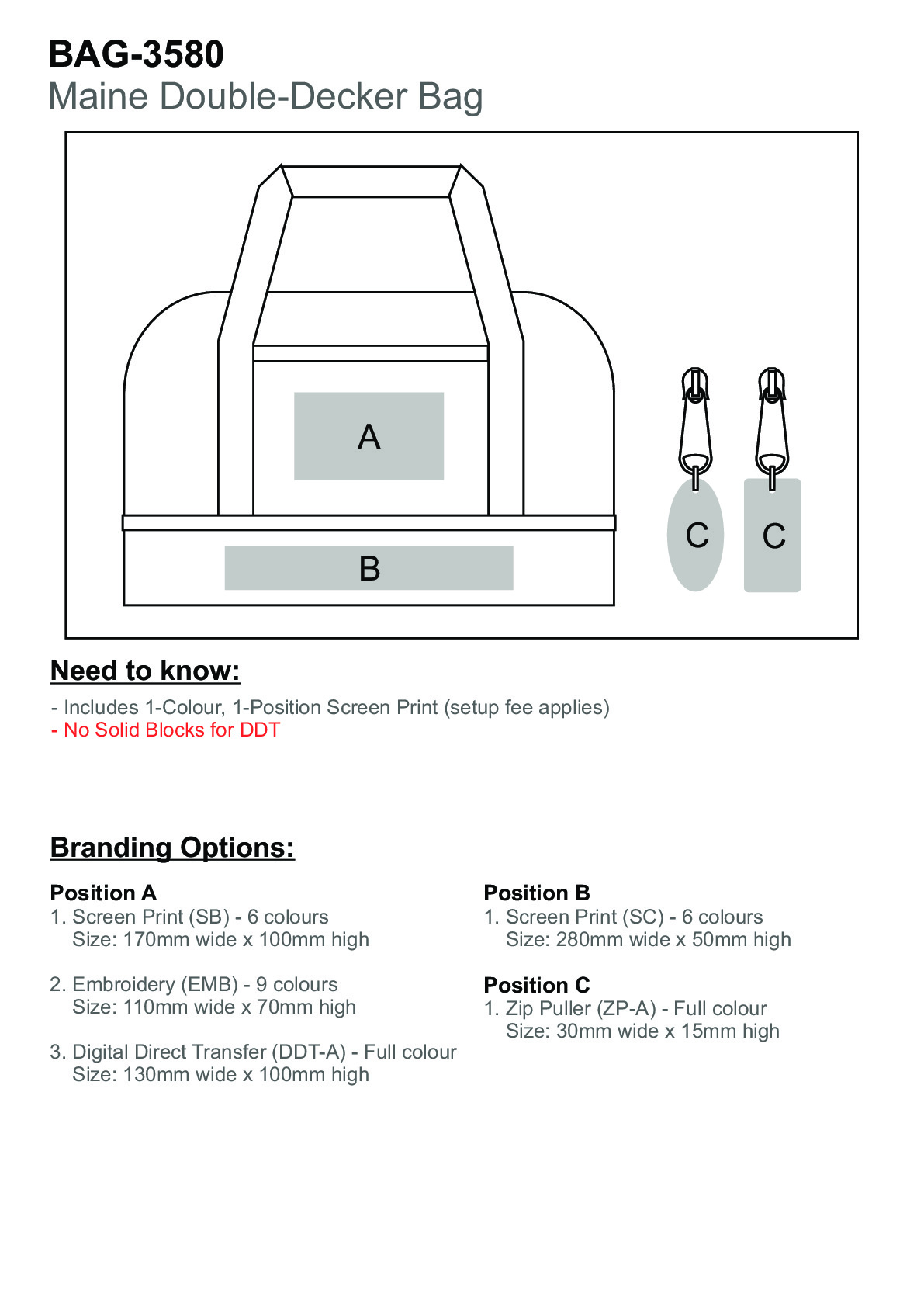 BAG-3580
Maine Double-Decker Bag

A

B

C C

Need to know:

- Includes 1-Colour, 1-Position Screen Print (setup fee applies)
- No Solid Blocks for DDT

Branding Options:

Position A
1. Screen Print (SB) - 6 colours
Size: 170mm wide x 100mm high

2. Embroidery (EMB) - 9 colours
Size: 110mm wide x 70mm high

3. Digital Direct Transfer (DDT-A) - Full colour
Size: 130mm wide x 100mm high

Position B
1. Screen Print (SC) - 6 colours
Size: 280mm wide x 50mm high

Position C
1. Zip Puller (ZP-A) - Full colour
Size: 30mm wide x 15mm high