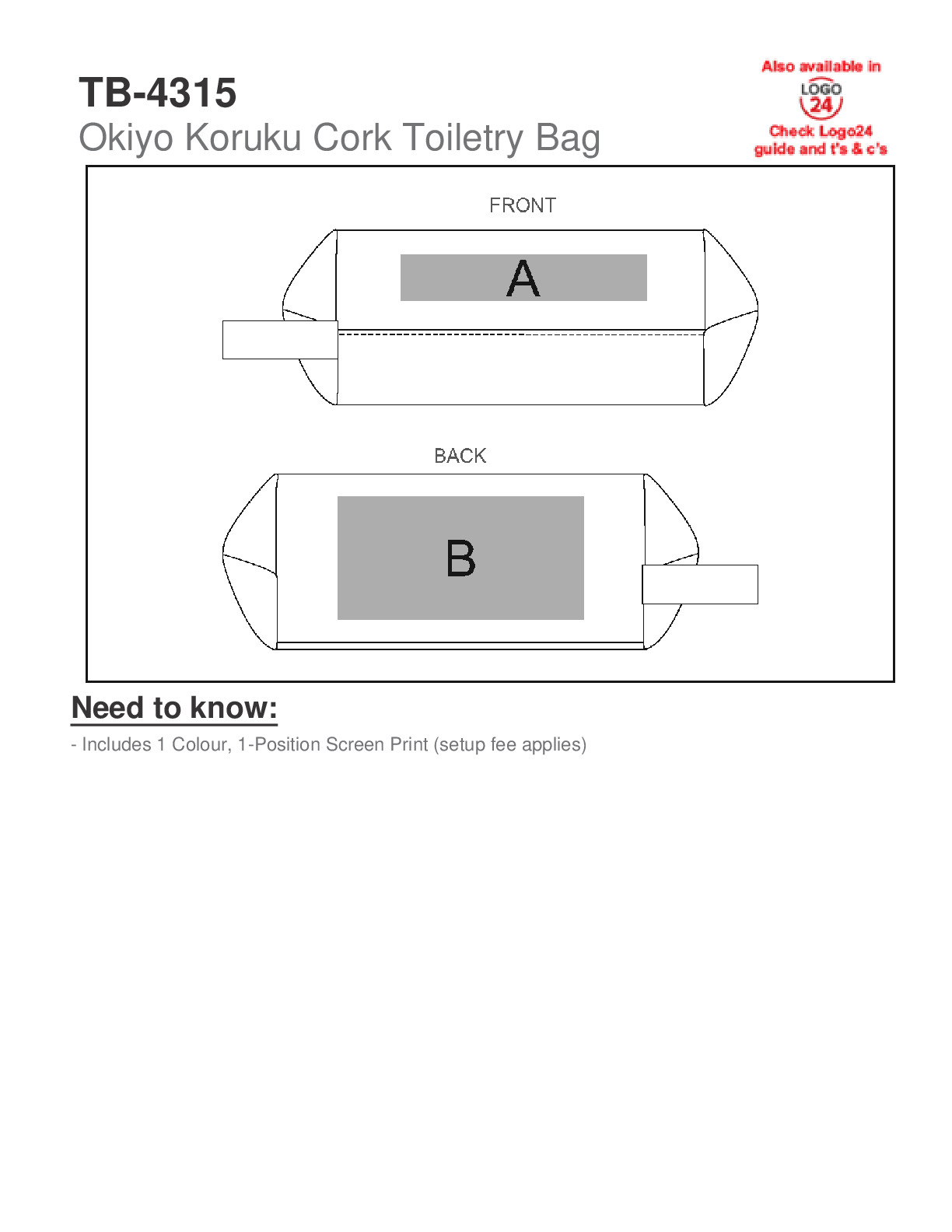 TB-4315
Okiyo Koruku Cork Toiletry Bag

Also available in
LOGO 24
Check Logo24 guide and t's & c's

FRONT

A

BACK

B

Need to know:

- Includes 1 Colour, 1-Position Screen Print (setup fee applies)