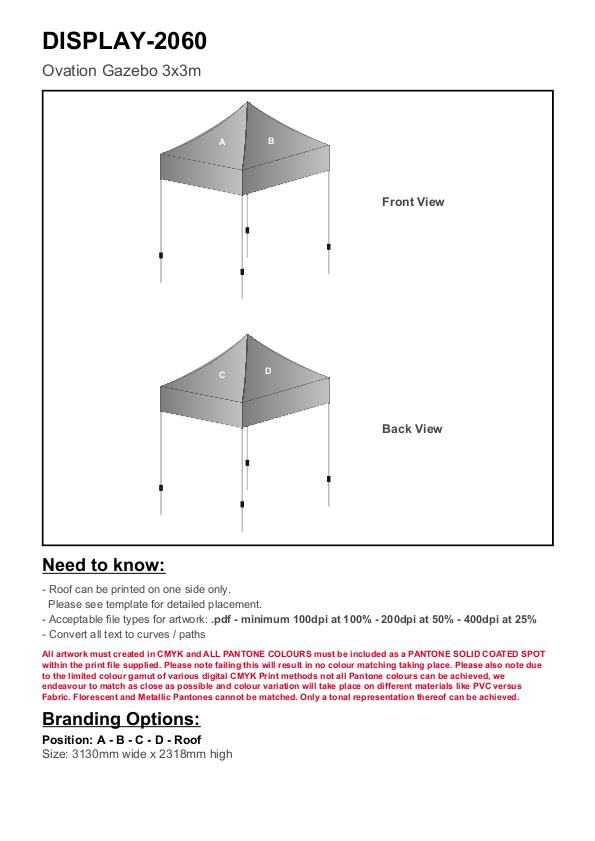 DISPLAY-2060

Ovation Gazebo 3x3m

A B

Front View

C D

Back View

Need to know:

- Roof can be printed on one side only.
Please see template for detailed placement.
- Acceptable file types for artwork: .pdf - minimum 100dpi at 100% - 200dpi at 50% - 400dpi at 25%
- Convert all text to curves / paths

All artwork must created in CMYK and ALL PANTONE COLOURS must be included as a PANTONE SOLID COATED SPOT within the print file supplied. Please note failing this will result in no colour matching taking place. Please also note due to the limited colour gamut of various digital CMYK Print methods not all Pantone colours can be achieved, we endeavour to match as close as possible and colour variation will take place on different materials like PVC versus Fabric. Florescent and Metallic Pantones cannot be matched. Only a tonal representation thereof can be achieved.

Branding Options:

Position: A - B - C - D - Roof
Size: 3130mm wide x 2318mm high