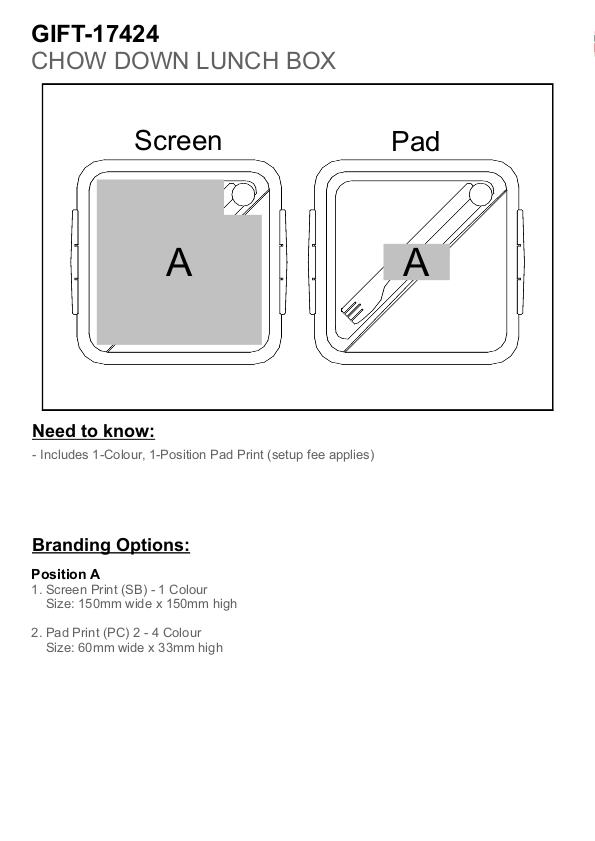 GIFT-17424
CHOW DOWN LUNCH BOX

Screen

A

Pad

A

Need to know:

- Includes 1-Colour, 1-Position Pad Print (setup fee applies)

Branding Options:

Position A
1. Screen Print (SB) - 1 Colour
Size: 150mm wide x 150mm high

2. Pad Print (PC) 2 - 4 Colour
Size: 60mm wide x 33mm high