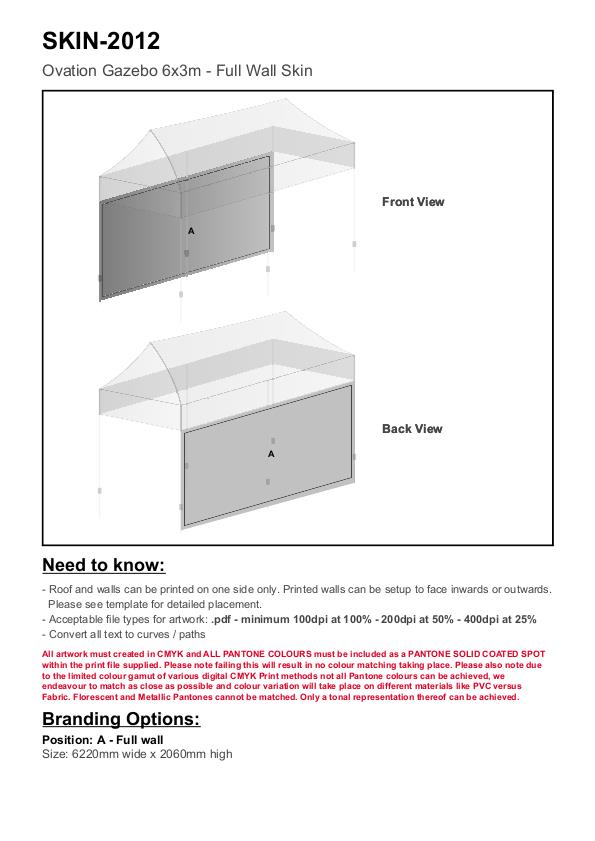 SKIN-2012

Ovation Gazebo 6x3m - Full Wall Skin

A

Front View

A

Back View

Need to know:

- Roof and walls can be printed on one side only. Printed walls can be setup to face inwards or outwards. Please see template for detailed placement.
- Acceptable file types for artwork: .pdf - minimum 100dpi at 100% - 200dpi at 50% - 400dpi at 25%
- Convert all text to curves / paths

All artwork must created in CMYK and ALL PANTONE COLOURS must be included as a PANTONE SOLID COATED SPOT within the print file supplied. Please note failing this will result in no colour matching taking place. Please also note due to the limited colour gamut of various digital CMYK Print methods not all Pantone colours can be achieved, we endeavour to match as close as possible and colour variation will take place on different materials like PVC versus Fabric. Florescent and Metallic Pantones cannot be matched. Only a tonal representation thereof can be achieved.

Branding Options:

Position: A - Full wall
Size: 6220mm wide x 2060mm high