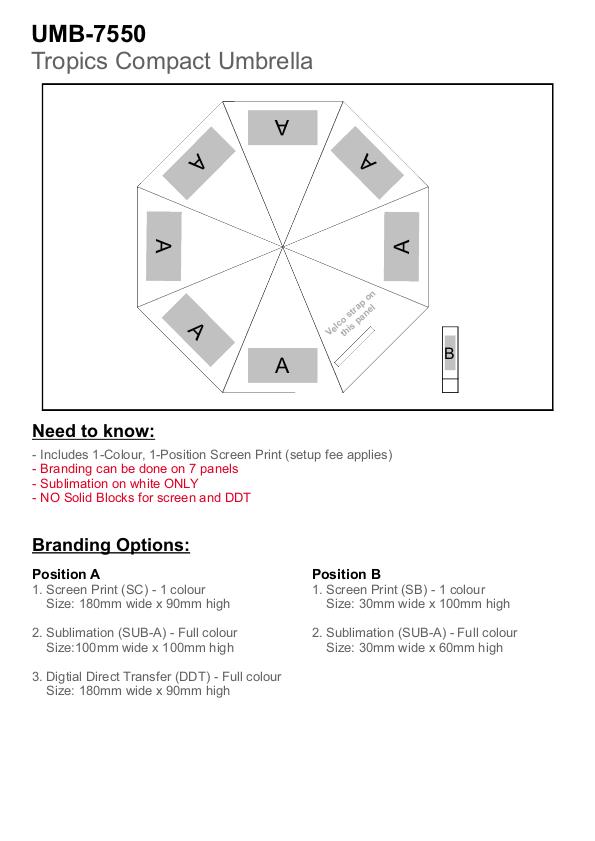 UMB-7550
Tropics Compact Umbrella

A
A
A
A
A
A
A
Velco strap on this panel
B

Need to know:

- Includes 1-Colour, 1-Position Screen Print (setup fee applies)
- Branding can be done on 7 panels
- Sublimation on white ONLY
- NO Solid Blocks for screen and DDT

Branding Options:

Position A
1. Screen Print (SC) - 1 colour
Size: 180mm wide x 90mm high

2. Sublimation (SUB-A) - Full colour
Size:100mm wide x 100mm high

3. Digtial Direct Transfer (DDT) - Full colour
Size: 180mm wide x 90mm high

Position B
1. Screen Print (SB) - 1 colour
Size: 30mm wide x 100mm high

2. Sublimation (SUB-A) - Full colour
Size: 30mm wide x 60mm high