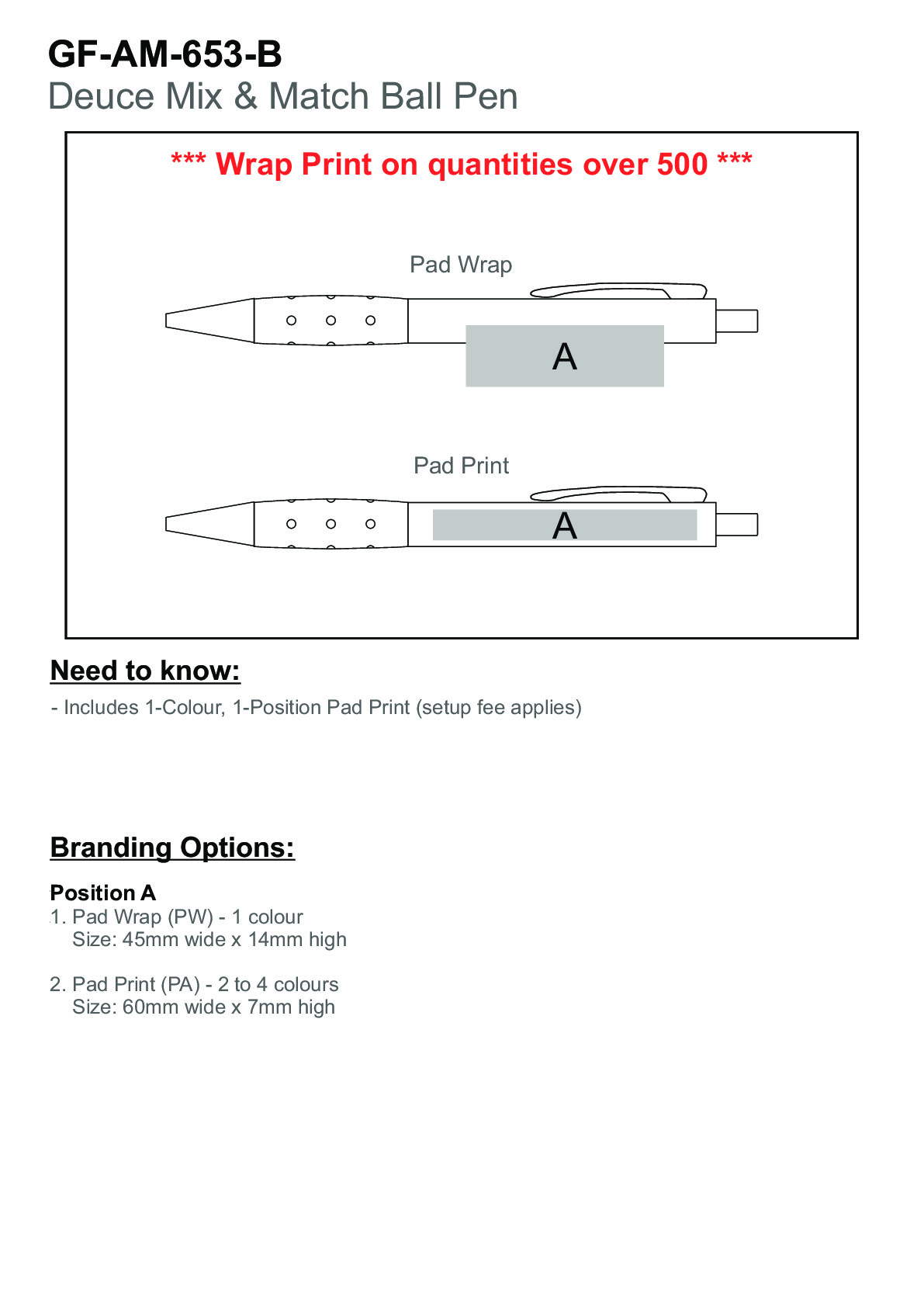 GF-AM-653-B
Deuce Mix & Match Ball Pen

*** Wrap Print on quantities over 500 ***

Pad Wrap

A

Pad Print

A

Need to know:

- Includes 1-Colour, 1-Position Pad Print (setup fee applies)

Branding Options:

Position A
1. Pad Wrap (PW) - 1 colour
Size: 45mm wide x 14mm high

2. Pad Print (PA) - 2 to 4 colours
Size: 60mm wide x 7mm high