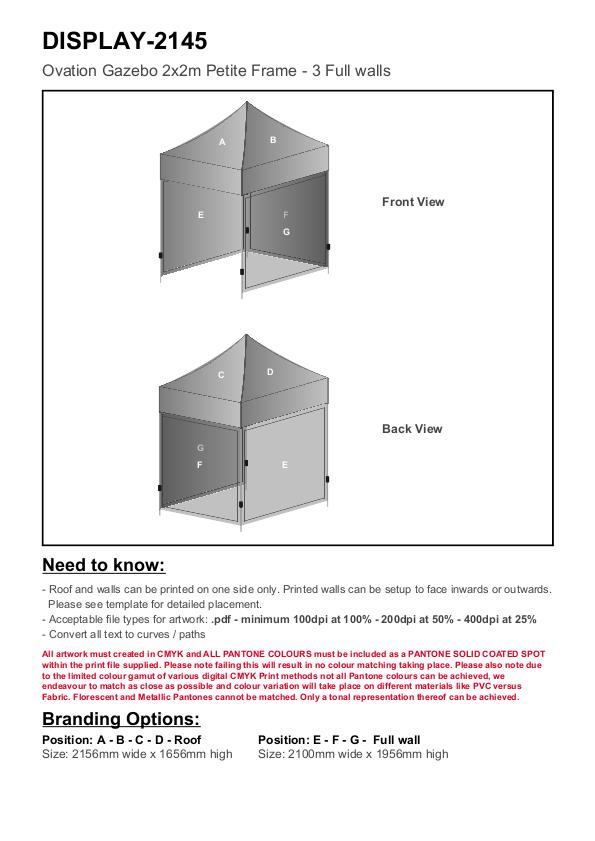 DISPLAY-2145

Ovation Gazebo 2x2m Petite Frame - 3 Full walls

A
B
E
F
G

Front View

C
D
G
F
E

Back View

Need to know:

- Roof and walls can be printed on one side only. Printed walls can be setup to face inwards or outwards. Please see template for detailed placement.
- Acceptable file types for artwork: .pdf - minimum 100dpi at 100% - 200dpi at 50% - 400dpi at 25%
- Convert all text to curves / paths

All artwork must created in CMYK and ALL PANTONE COLOURS must be included as a PANTONE SOLID COATED SPOT within the print file supplied. Please note failing this will result in no colour matching taking place. Please also note due to the limited colour gamut of various digital CMYK Print methods not all Pantone colours can be achieved, we endeavour to match as close as possible and colour variation will take place on different materials like PVC versus Fabric. Florescent and Metallic Pantones cannot be matched. Only a tonal representation thereof can be achieved.

Branding Options:

Position: A - B - C - D - Roof
Size: 2156mm wide x 1656mm high

Position: E - F - G - Full wall
Size: 2100mm wide x 1956mm high