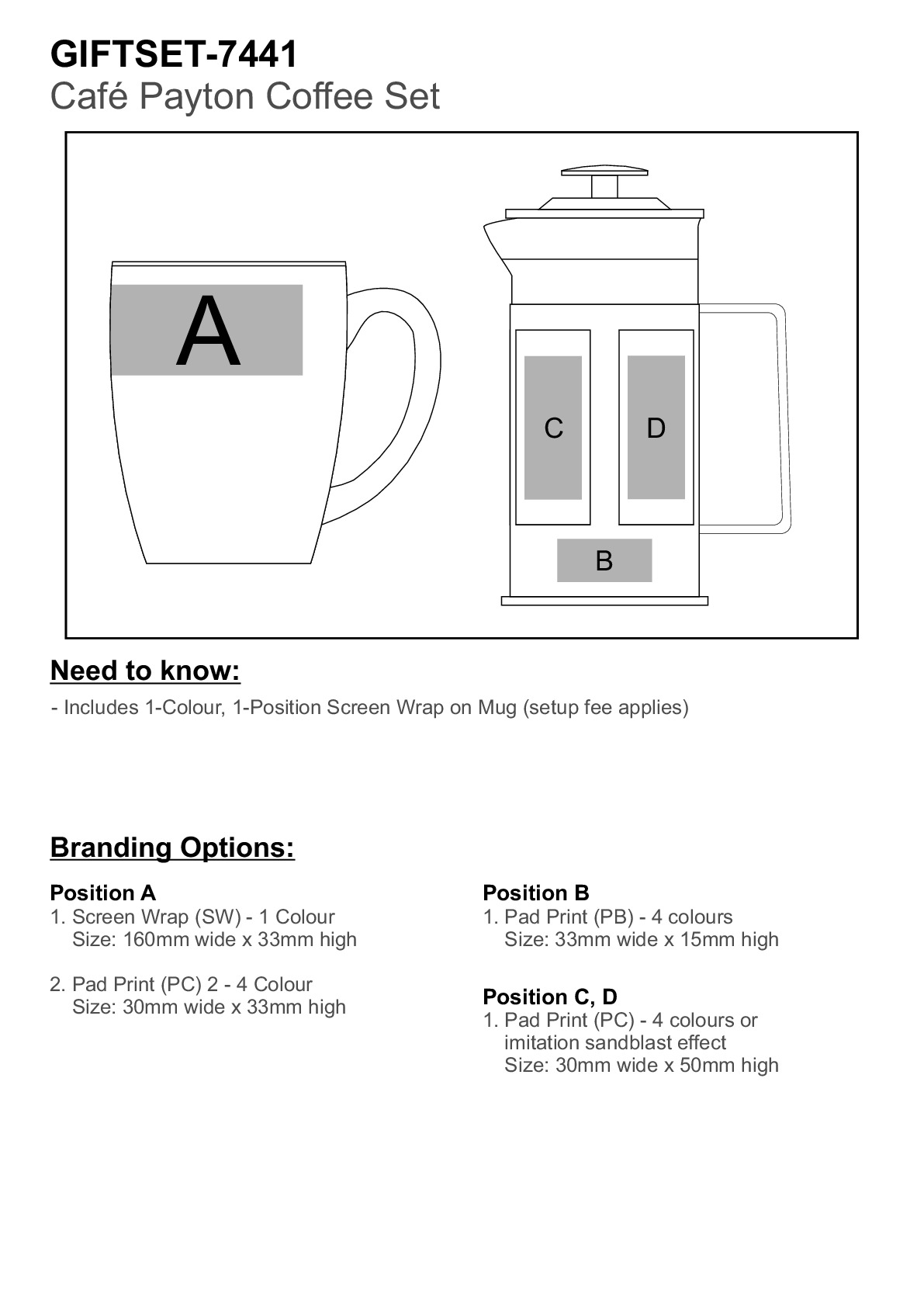 GIFTSET-7441
Café Payton Coffee Set

A

C

D

B

Need to know:

- Includes 1-Colour, 1-Position Screen Wrap on Mug (setup fee applies)

Branding Options:

Position A
1. Screen Wrap (SW) - 1 Colour
Size: 160mm wide x 33mm high

2. Pad Print (PC) 2 - 4 Colour
Size: 30mm wide x 33mm high

Position B
1. Pad Print (PB) - 4 colours
Size: 33mm wide x 15mm high

Position C, D
1. Pad Print (PC) - 4 colours or imitation sandblast effect
Size: 30mm wide x 50mm high