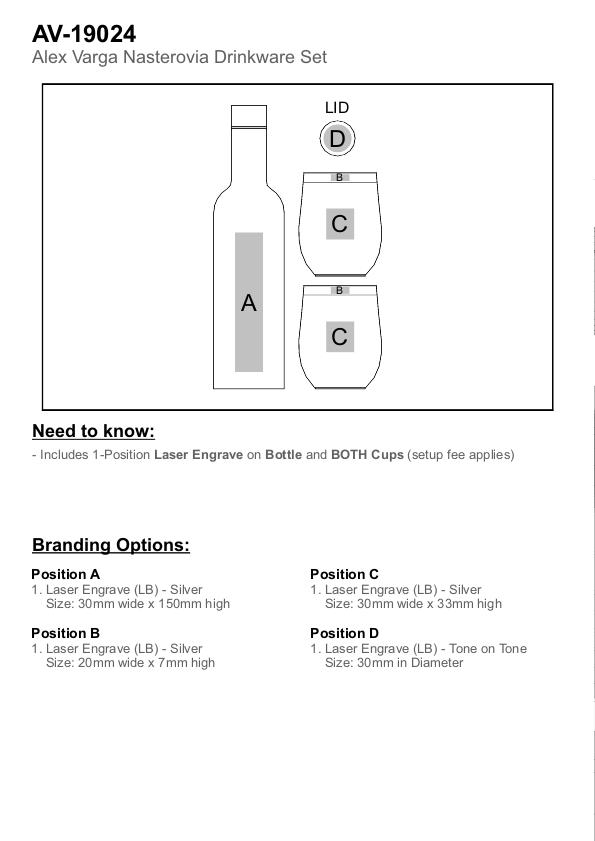 AV-19024
Alex Varga Nasterovia Drinkware Set

LID
D
B
C
A
B
C

Need to know:
- Includes 1-Position Laser Engrave on Bottle and BOTH Cups (setup fee applies)

Branding Options:

Position A
1. Laser Engrave (LB) - Silver
Size: 30mm wide x 150mm high

Position B
1. Laser Engrave (LB) - Silver
Size: 20mm wide x 7mm high

Position C
1. Laser Engrave (LB) - Silver
Size: 30mm wide x 33mm high

Position D
1. Laser Engrave (LB) - Tone on Tone
Size: 30mm in Diameter