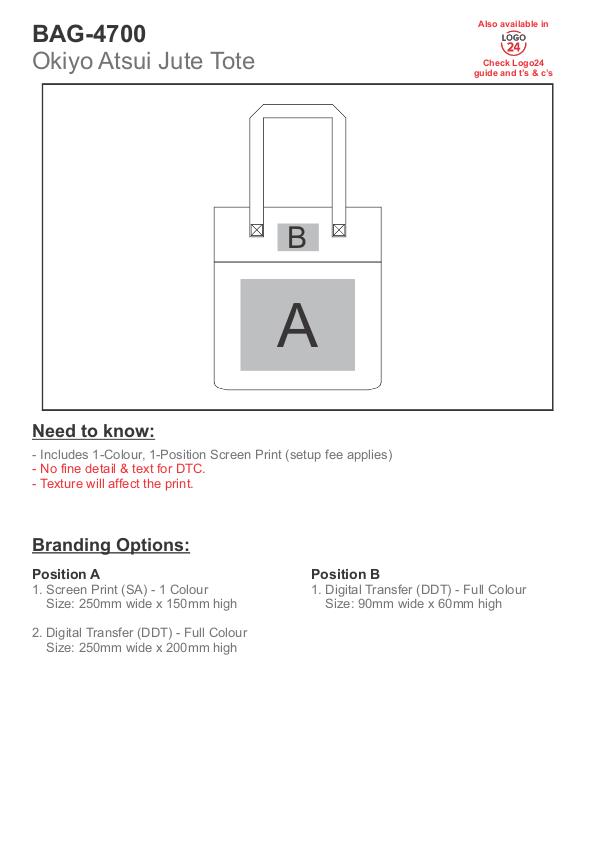 BAG-4700
Okiyo Atsui Jute Tote

Also available in
LOGO 24
Check Logo24 guide and t's & c's

B

A

Need to know:

- Includes 1-Colour, 1-Position Screen Print (setup fee applies)
- No fine detail & text for DTC.
- Texture will affect the print.

Branding Options:

Position A
1. Screen Print (SA) - 1 Colour
Size: 250mm wide x 150mm high

2. Digital Transfer (DDT) - Full Colour
Size: 250mm wide x 200mm high

Position B
1. Digital Transfer (DDT) - Full Colour
Size: 90mm wide x 60mm high