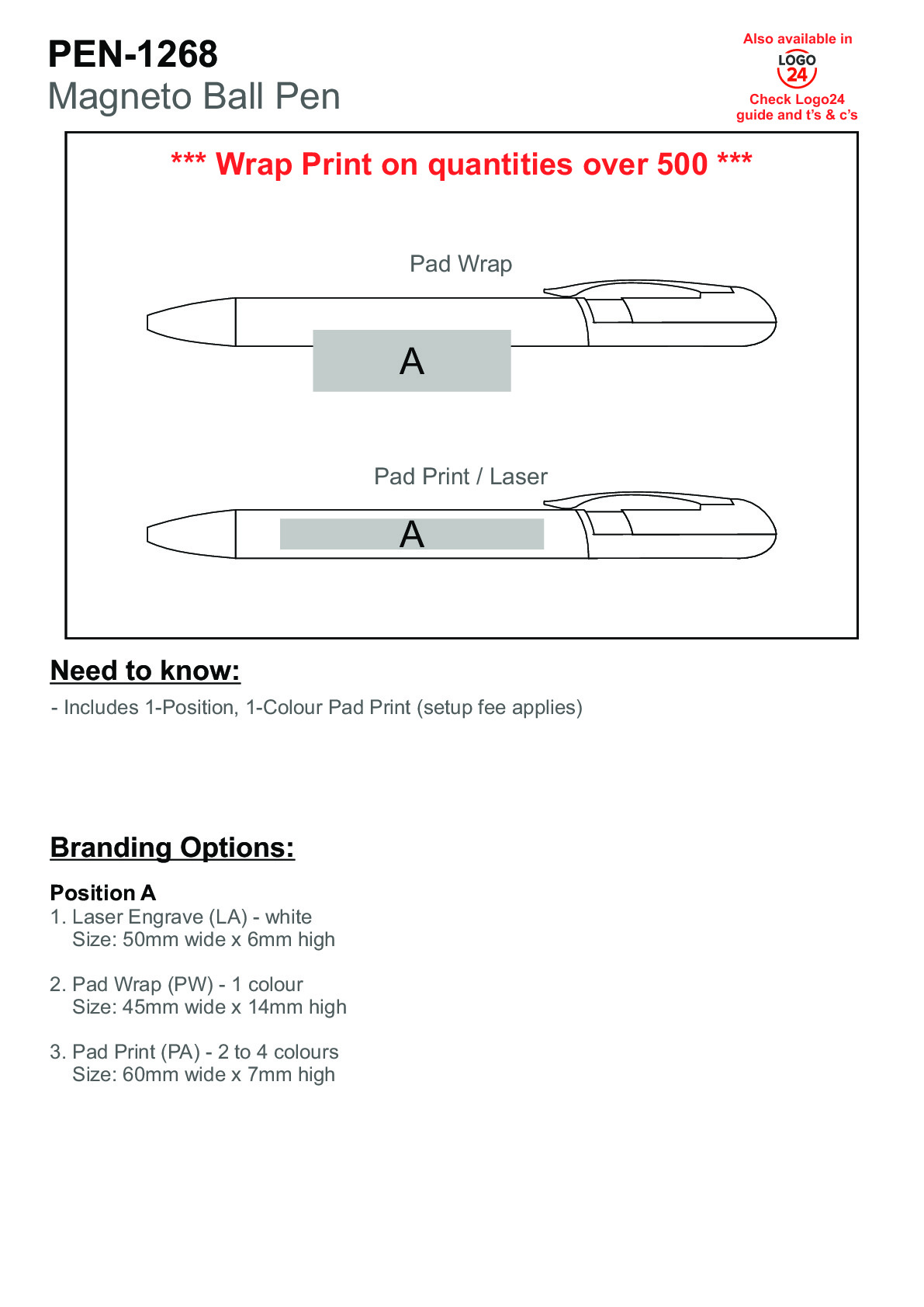 PEN-1268
Magneto Ball Pen

Also available in
LOGO
24
Check Logo24 guide and t's & c's

*** Wrap Print on quantities over 500 ***

Pad Wrap

A

Pad Print / Laser

A

Need to know:

- Includes 1-Position, 1-Colour Pad Print (setup fee applies)

Branding Options:

Position A
1. Laser Engrave (LA) - white
Size: 50mm wide x 6mm high

2. Pad Wrap (PW) - 1 colour
Size: 45mm wide x 14mm high

3. Pad Print (PA) - 2 to 4 colours
Size: 60mm wide x 7mm high