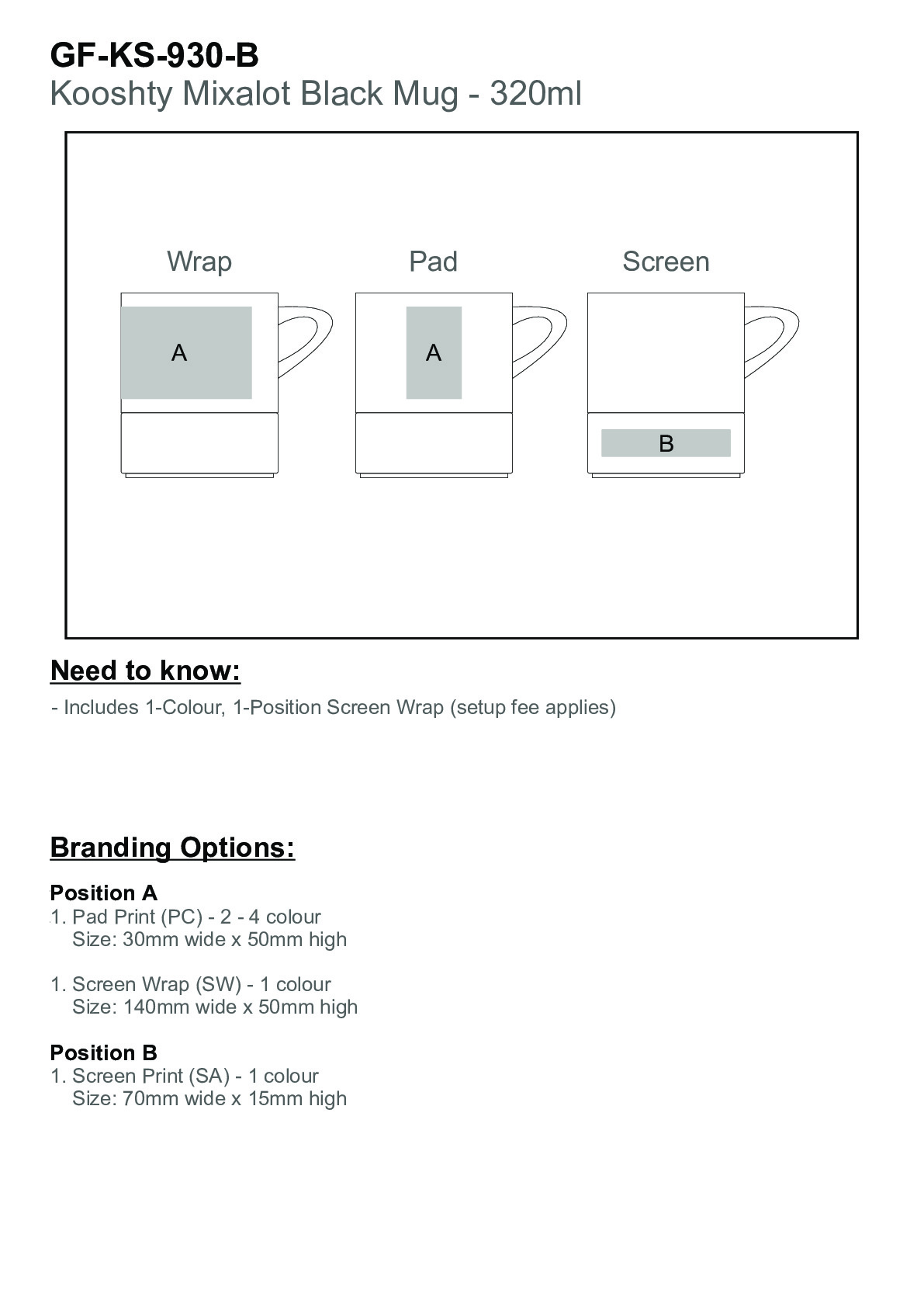 GF-KS-930-B
Kooshty Mixalot Black Mug - 320ml

Wrap
A

Pad
A

Screen
B

Need to know:
- Includes 1-Colour, 1-Position Screen Wrap (setup fee applies)

Branding Options:

Position A
1. Pad Print (PC) - 2 - 4 colour
Size: 30mm wide x 50mm high

1. Screen Wrap (SW) - 1 colour
Size: 140mm wide x 50mm high

Position B
1. Screen Print (SA) - 1 colour
Size: 70mm wide x 15mm high