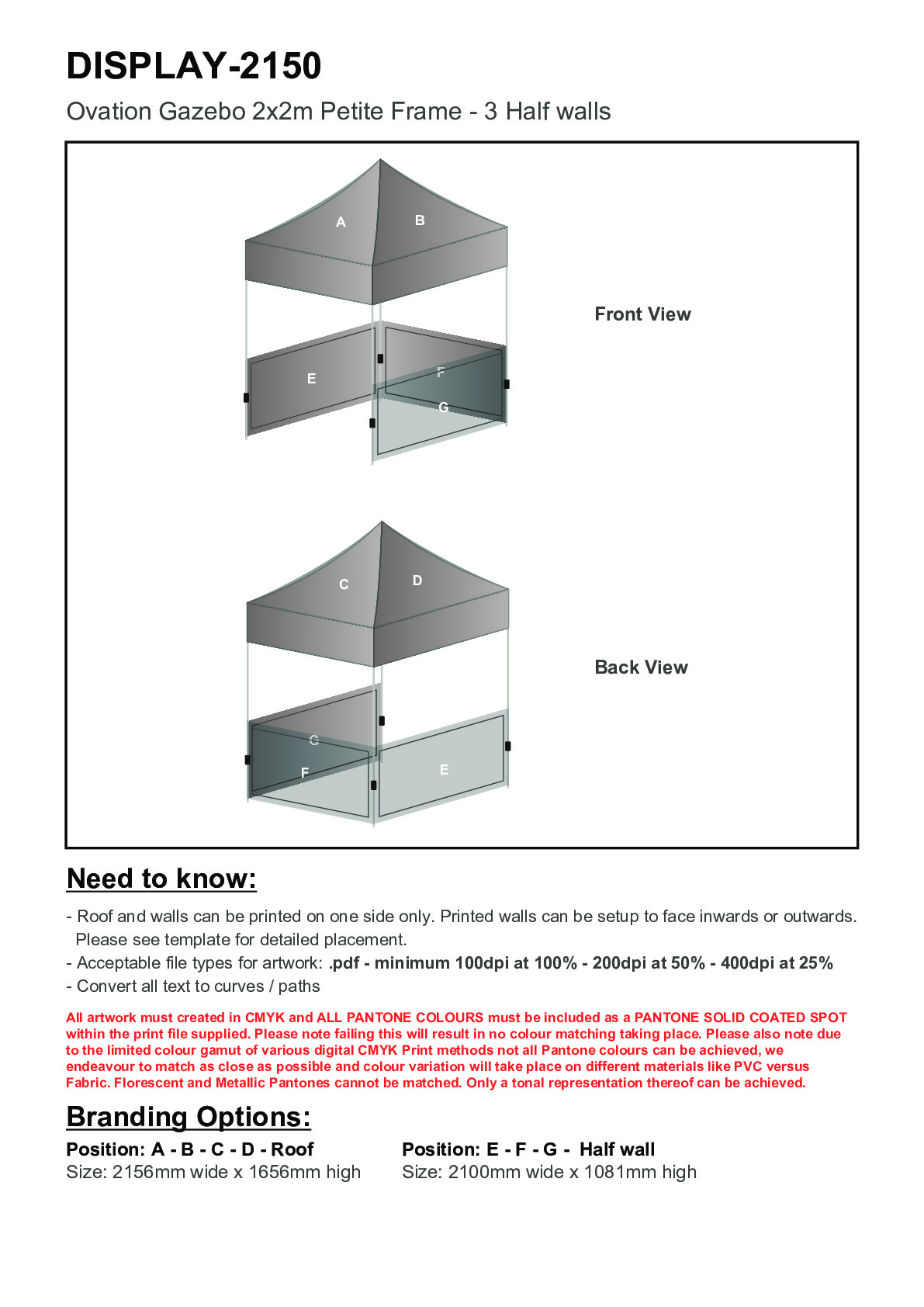 DISPLAY-2150

Ovation Gazebo 2x2m Petite Frame - 3 Half walls

A

B

E

F

G

Front View

C

D

G

F

E

Back View

Need to know:

- Roof and walls can be printed on one side only. Printed walls can be setup to face inwards or outwards. Please see template for detailed placement.
- Acceptable file types for artwork: .pdf - minimum 100dpi at 100% - 200dpi at 50% - 400dpi at 25%
- Convert all text to curves / paths

All artwork must created in CMYK and ALL PANTONE COLOURS must be included as a PANTONE SOLID COATED SPOT within the print file supplied. Please note failing this will result in no colour matching taking place. Please also note due to the limited colour gamut of various digital CMYK Print methods not all Pantone colours can be achieved, we endeavour to match as close as possible and colour variation will take place on different materials like PVC versus Fabric. Florescent and Metallic Pantones cannot be matched. Only a tonal representation thereof can be achieved.

Branding Options:

Position: A - B - C - D - Roof
Size: 2156mm wide x 1656mm high

Position: E - F - G - Half wall
Size: 2100mm wide x 1081mm high