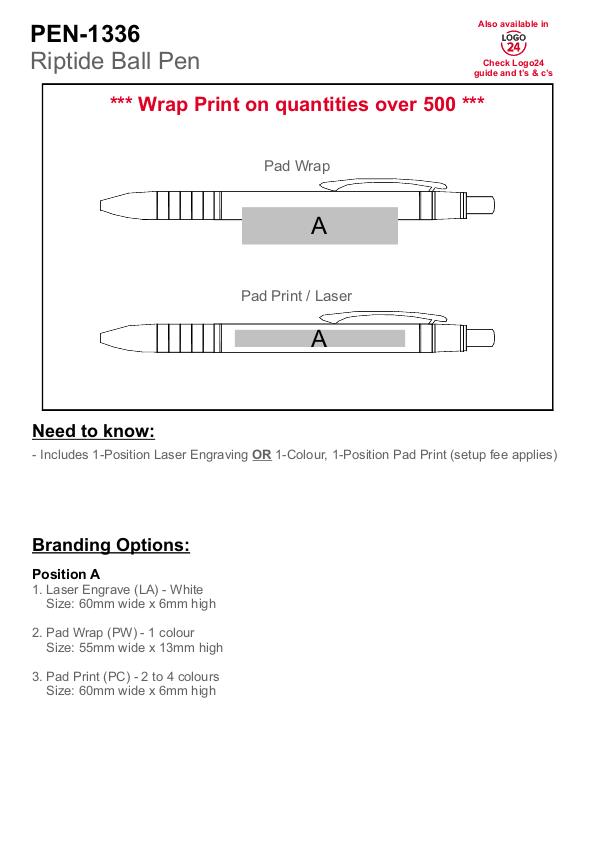 PEN-1336
Riptide Ball Pen

Also available in
LOGO 24
Check Logo24 guide and t's & c's

*** Wrap Print on quantities over 500 ***

Pad Wrap

A

Pad Print / Laser

A

Need to know:

- Includes 1-Position Laser Engraving OR 1-Colour, 1-Position Pad Print (setup fee applies)

Branding Options:

Position A
1. Laser Engrave (LA) - White
Size: 60mm wide x 6mm high

2. Pad Wrap (PW) - 1 colour
Size: 55mm wide x 13mm high

3. Pad Print (PC) - 2 to 4 colours
Size: 60mm wide x 6mm high