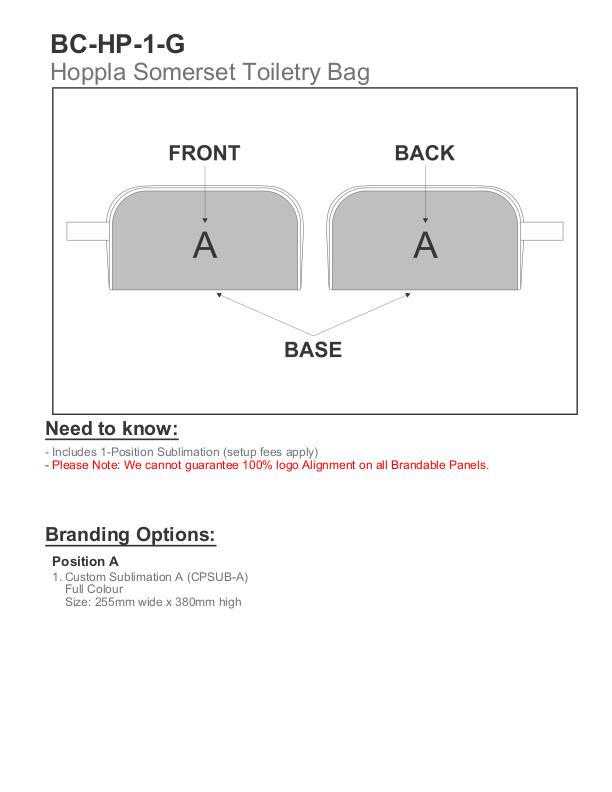 BC-HP-1-G
Hoppla Somerset Toiletry Bag

FRONT
BACK
A
A
BASE

Need to know:
- Includes 1-Position Sublimation (setup fees apply)
- Please Note: We cannot guarantee 100% logo Alignment on all Brandable Panels.

Branding Options:
Position A
1. Custom Sublimation A (CPSUB-A)
Full Colour
Size: 255mm wide x 380mm high