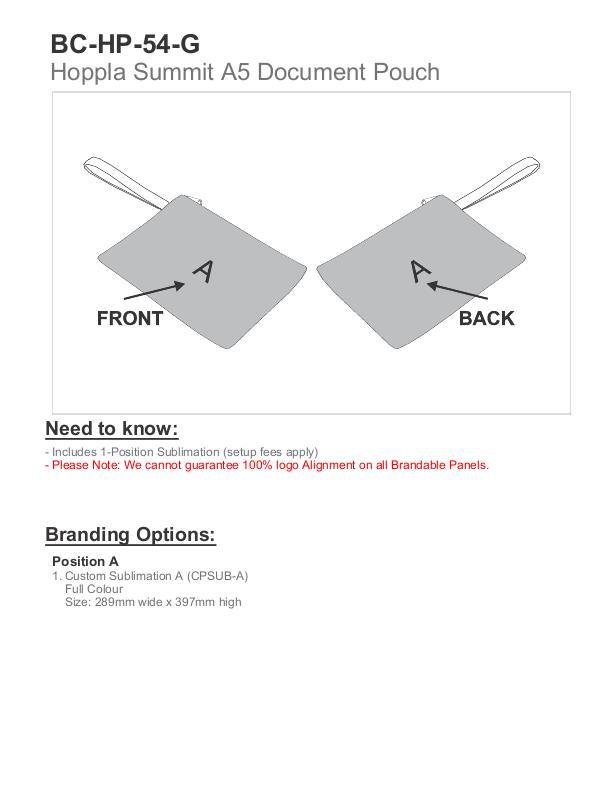 BC-HP-54-G
Hoppla Summit A5 Document Pouch

A
FRONT

A
BACK

Need to know:

- Includes 1-Position Sublimation (setup fees apply)
- Please Note: We cannot guarantee 100% logo Alignment on all Brandable Panels.

Branding Options:

Position A
1. Custom Sublimation A (CPSUB-A)
Full Colour
Size: 289mm wide x 397mm high