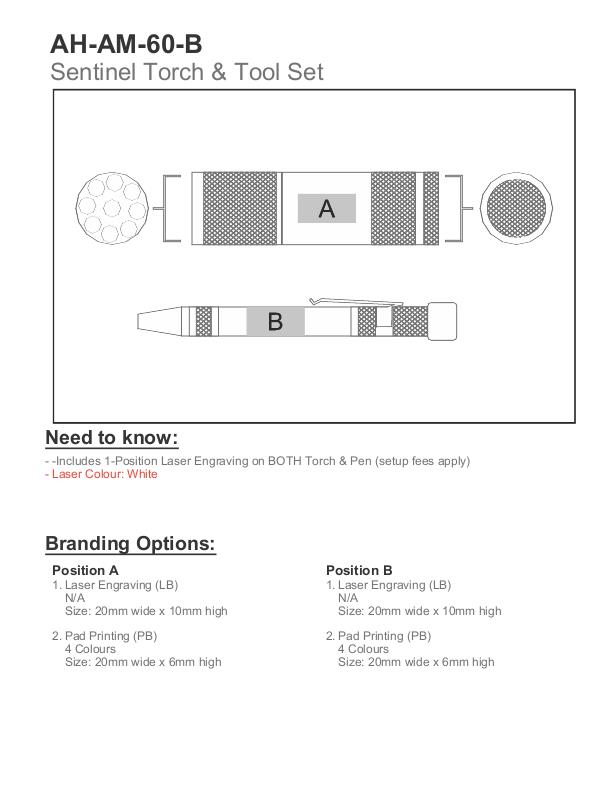 AH-AM-60-B
Sentinel Torch & Tool Set

A

B

Need to know:
- -Includes 1-Position Laser Engraving on BOTH Torch & Pen (setup fees apply)
- Laser Colour: White

Branding Options:

Position A
1. Laser Engraving (LB)
N/A
Size: 20mm wide x 10mm high

2. Pad Printing (PB)
4 Colours
Size: 20mm wide x 6mm high

Position B
1. Laser Engraving (LB)
N/A
Size: 20mm wide x 10mm high

2. Pad Printing (PB)
4 Colours
Size: 20mm wide x 6mm high