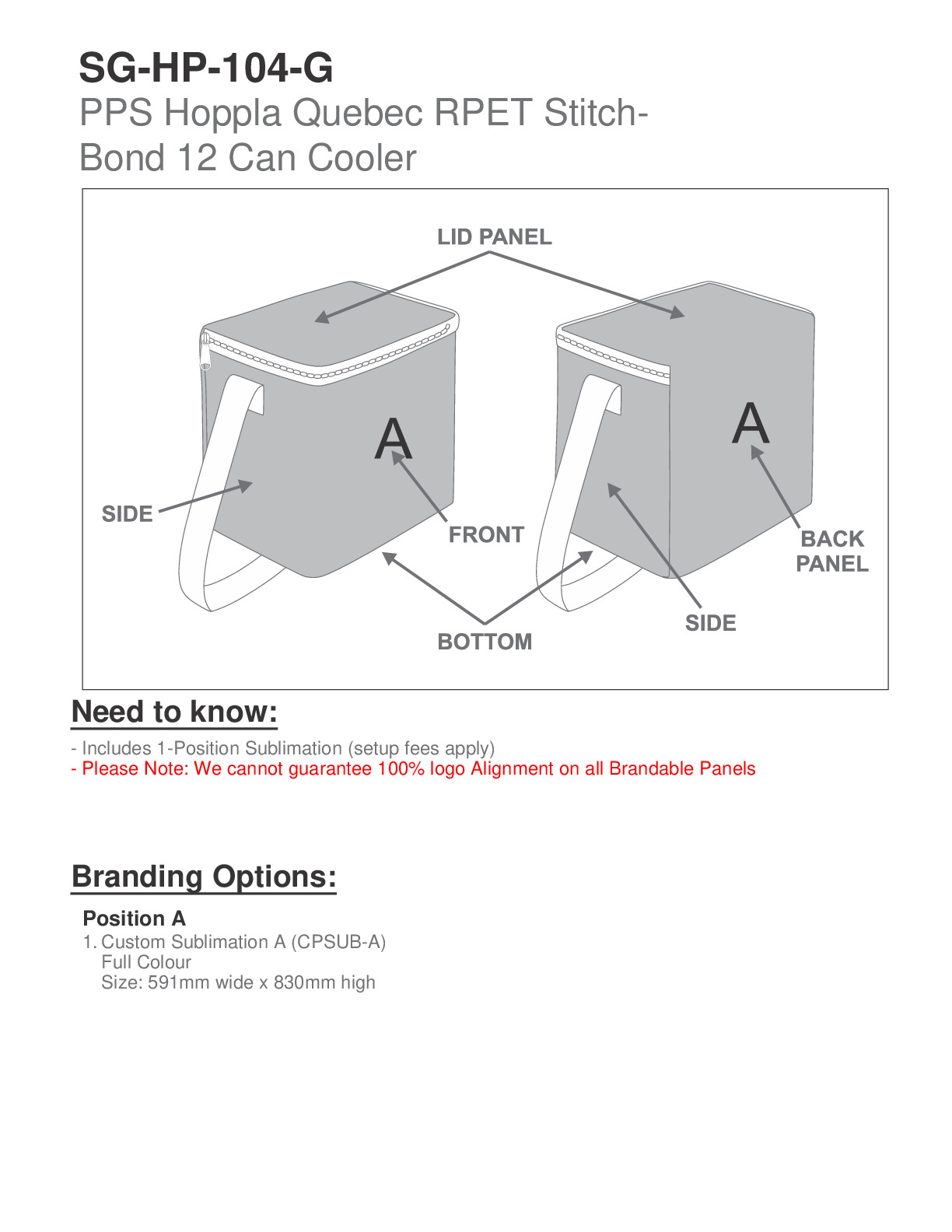 SG-HP-104-G

PPS Hoppla Quebec RPET Stitch-Bond 12 Can Cooler

LID PANEL

A

A

SIDE

FRONT

BACK PANEL

SIDE

BOTTOM

Need to know:

- Includes 1-Position Sublimation (setup fees apply)
- Please Note: We cannot guarantee 100% logo Alignment on all Brandable Panels

Branding Options:

Position A
1. Custom Sublimation A (CPSUB-A)
Full Colour
Size: 591mm wide x 830mm high