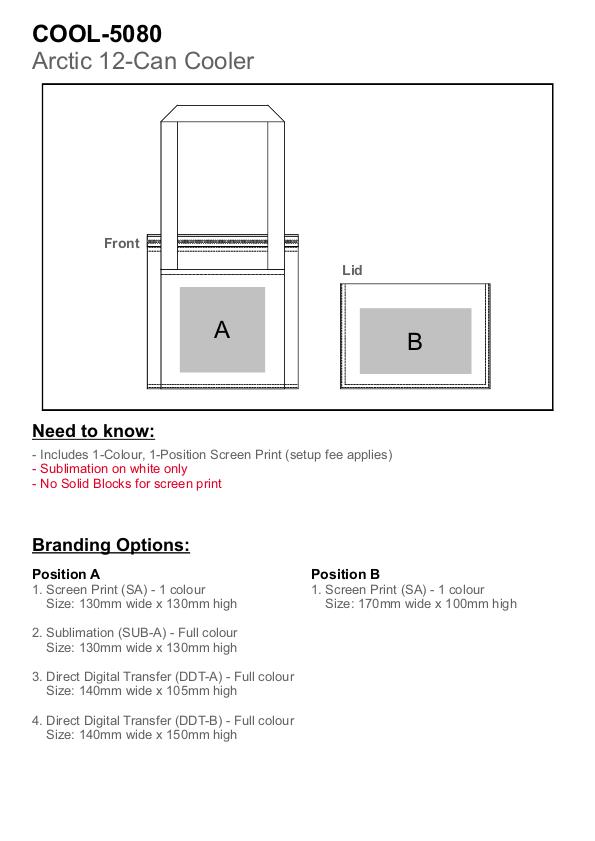 COOL-5080
Arctic 12-Can Cooler

Front

A

Lid

B

Need to know:

- Includes 1-Colour, 1-Position Screen Print (setup fee applies)
- Sublimation on white only
- No Solid Blocks for screen print

Branding Options:

Position A
1. Screen Print (SA) - 1 colour
Size: 130mm wide x 130mm high

2. Sublimation (SUB-A) - Full colour
Size: 130mm wide x 130mm high

3. Direct Digital Transfer (DDT-A) - Full colour
Size: 140mm wide x 105mm high

4. Direct Digital Transfer (DDT-B) - Full colour
Size: 140mm wide x 150mm high

Position B
1. Screen Print (SA) - 1 colour
Size: 170mm wide x 100mm high