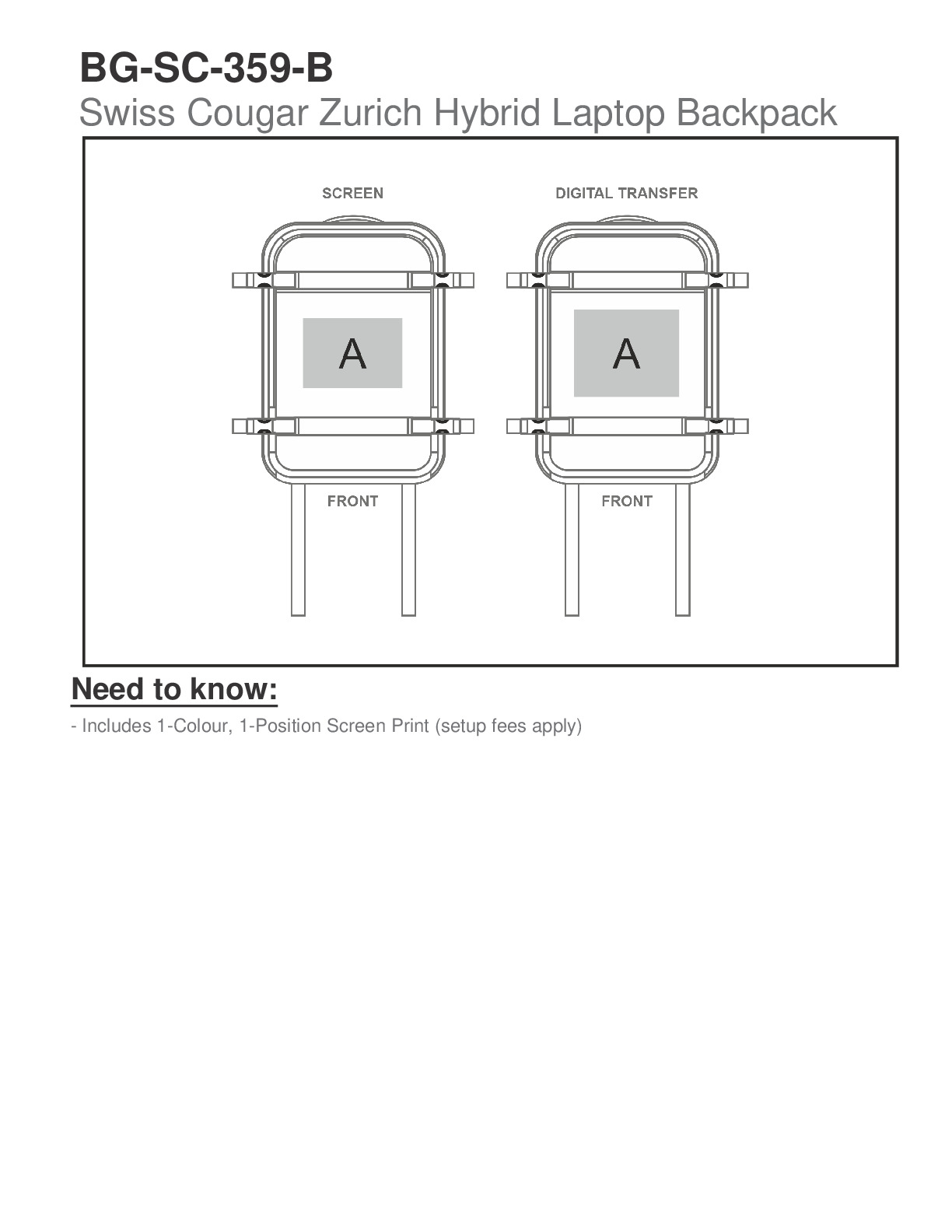 BG-SC-359-B
Swiss Cougar Zurich Hybrid Laptop Backpack

SCREEN

A

FRONT

DIGITAL TRANSFER

A

FRONT

Need to know:

- Includes 1-Colour, 1-Position Screen Print (setup fees apply)