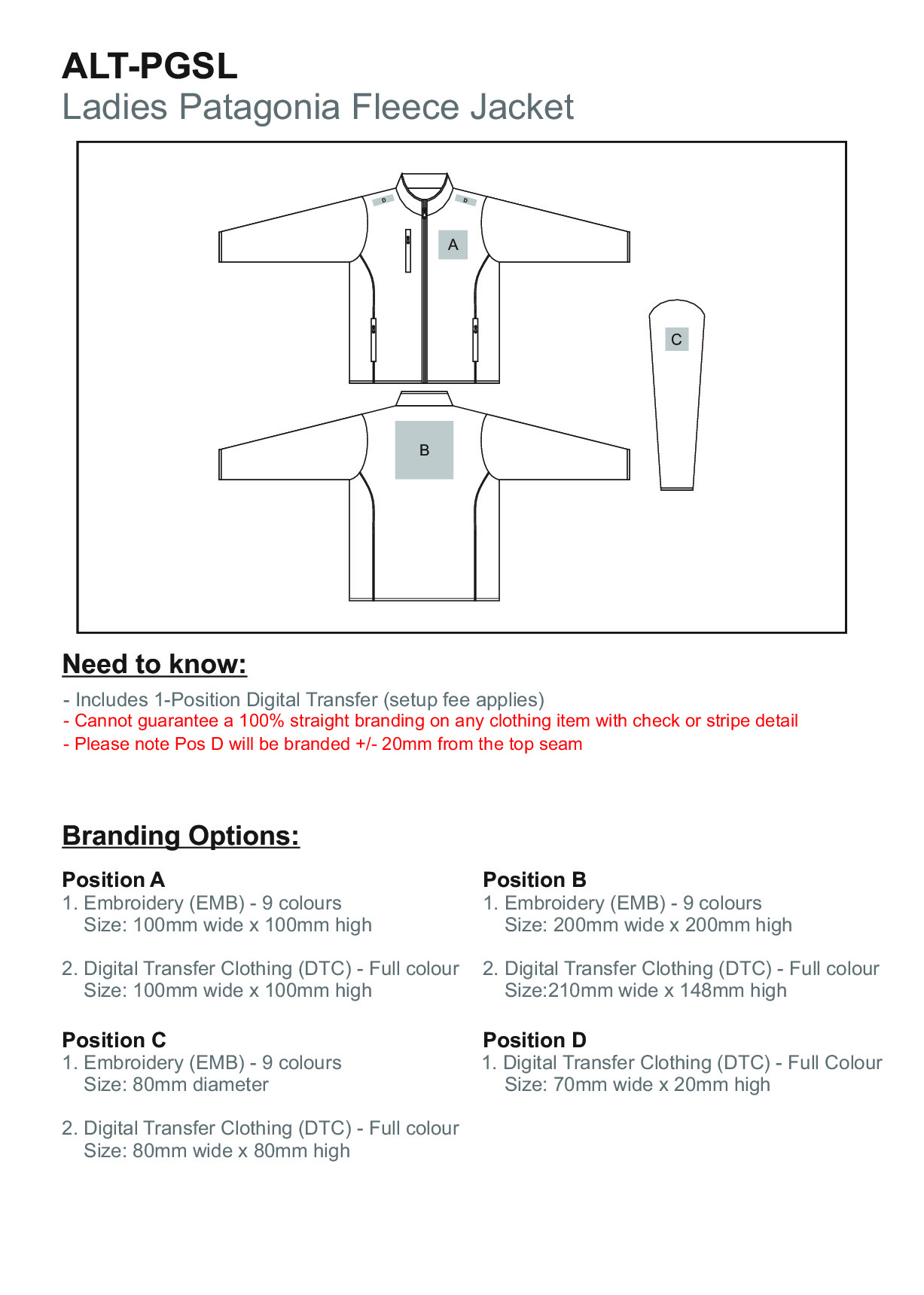 ALT-PGSL
Ladies Patagonia Fleece Jacket

D D
A
C
B

Need to know:

- Includes 1-Position Digital Transfer (setup fee applies)
- Cannot guarantee a 100% straight branding on any clothing item with check or stripe detail
- Please note Pos D will be branded +/- 20mm from the top seam

Branding Options:

Position A
1. Embroidery (EMB) - 9 colours
Size: 100mm wide x 100mm high

2. Digital Transfer Clothing (DTC) - Full colour
Size: 100mm wide x 100mm high

Position C
1. Embroidery (EMB) - 9 colours
Size: 80mm diameter

2. Digital Transfer Clothing (DTC) - Full colour
Size: 80mm wide x 80mm high

Position B
1. Embroidery (EMB) - 9 colours
Size: 200mm wide x 200mm high

2. Digital Transfer Clothing (DTC) - Full colour
Size:210mm wide x 148mm high

Position D
1. Digital Transfer Clothing (DTC) - Full Colour
Size: 70mm wide x 20mm high