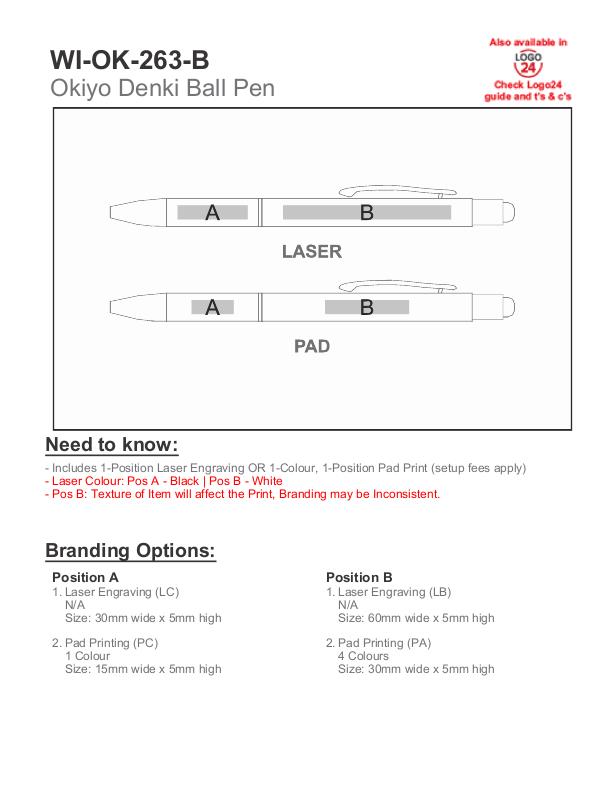 WI-OK-263-B
Okiyo Denki Ball Pen

Also available in
LOGO
24
Check Logo24 guide and t's & c's

A
B
LASER

A
B
PAD

Need to know:
- Includes 1-Position Laser Engraving OR 1-Colour, 1-Position Pad Print (setup fees apply)
- Laser Colour: Pos A - Black | Pos B - White
- Pos B: Texture of Item will affect the Print, Branding may be Inconsistent.

Branding Options:

Position A
1. Laser Engraving (LC)
N/A
Size: 30mm wide x 5mm high

2. Pad Printing (PC)
1 Colour
Size: 15mm wide x 5mm high

Position B
1. Laser Engraving (LB)
N/A
Size: 60mm wide x 5mm high

2. Pad Printing (PA)
4 Colours
Size: 30mm wide x 5mm high