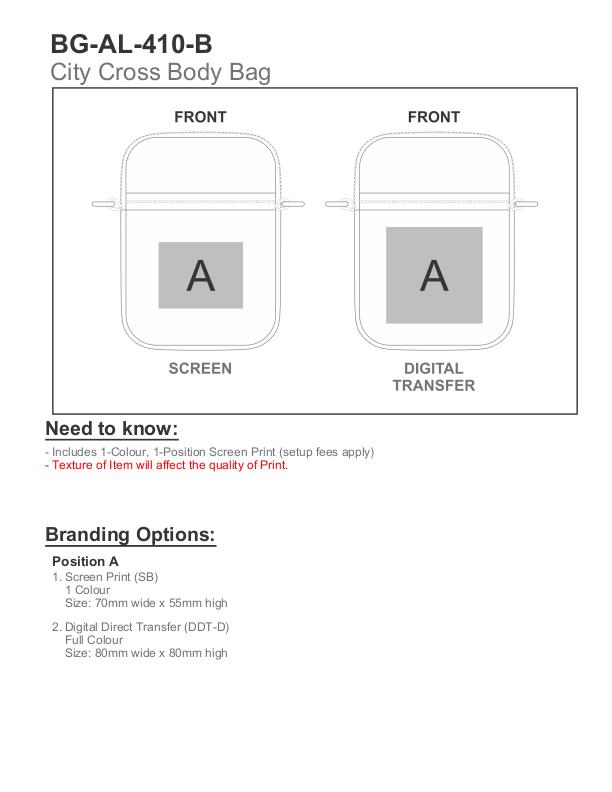 BG-AL-410-B
City Cross Body Bag

FRONT

A

SCREEN

FRONT

A

DIGITAL TRANSFER

Need to know:

- Includes 1-Colour, 1-Position Screen Print (setup fees apply)
- Texture of Item will affect the quality of Print.

Branding Options:

Position A
1. Screen Print (SB)
1 Colour
Size: 70mm wide x 55mm high

2. Digital Direct Transfer (DDT-D)
Full Colour
Size: 80mm wide x 80mm high